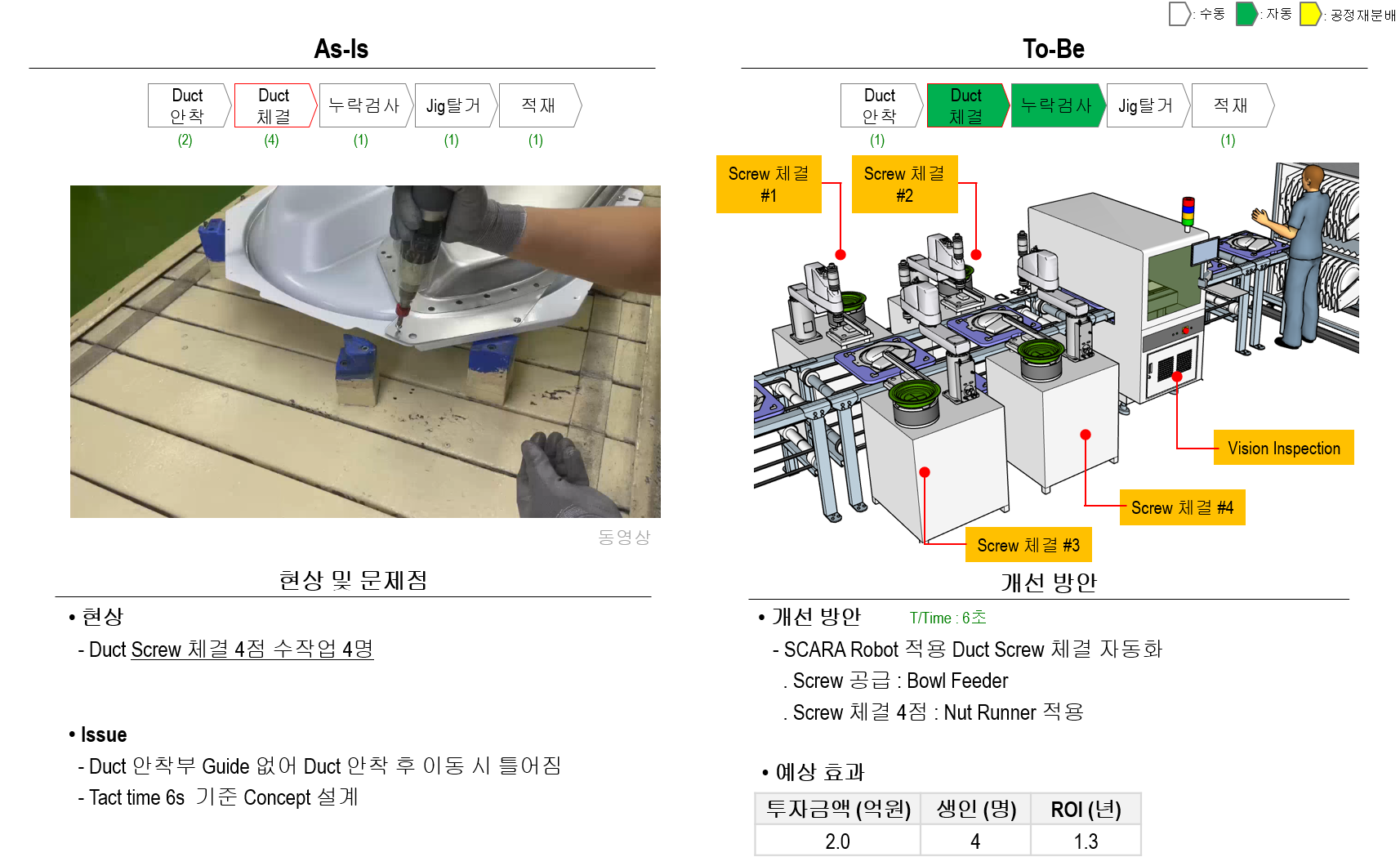 : 수동 : 자동 : 공정재분배

As-Is

Duct 안착 (2) Duct 체결 (4) 누락검사 (1) Jig탈거 (1) 적재 (1)

동영상

현상 및 문제점

• 현상

- Duct Screw 체결 4점 수작업 4명

• Issue

- Duct 안착부 Guide 없어 Duct 안착 후 이동 시 틀어짐

- Tact time 6s 기준 Concept 설계

To-Be

Duct 안착 (1) Duct 체결 누락검사 Jig탈거 적재 (1)

Screw 체결 #1

Screw 체결 #2

Vision Inspection

Screw 체결 #4

Screw 체결 #3

개선 방안

• 개선 방안 T/Time : 6초

- SCARA Robot 적용 Duct Screw 체결 자동화

. Screw 공급 : Bowl Feeder

. Screw 체결 4점 : Nut Runner 적용

• 예상 효과

| 투자금액 (억원) | 생인 (명) | ROI (년) |
|---|---|---|
| 2.0 | 4 | 1.3 |