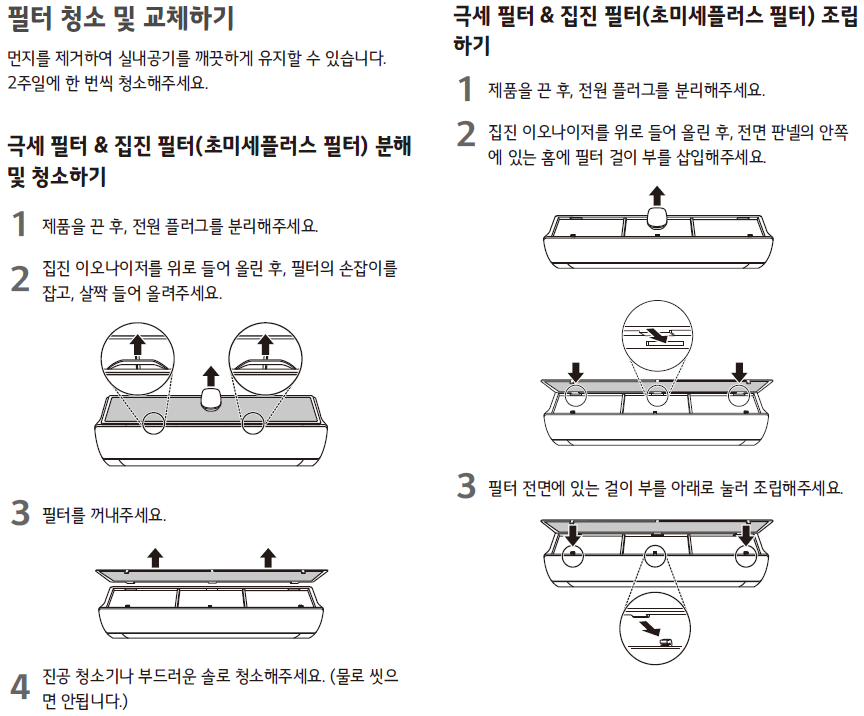 필터 청소 및 교체하기

먼지를 제거하여 실내공기를 깨끗하게 유지할 수 있습니다. 2주일에 한 번씩 청소해주세요.

극세 필터 & 집진 필터(초미세플러스 필터) 분해 및 청소하기

1 제품을 끈 후, 전원 플러그를 분리해주세요.

2 집진 이오나이저를 위로 들어 올린 후, 필터의 손잡이를 잡고, 살짝 들어 올려주세요.

3 필터를 꺼내주세요.

4 진공 청소기나 부드러운 솔로 청소해주세요. (물로 씻으면 안됩니다.)

극세 필터 & 집진 필터(초미세플러스 필터) 조립하기

1 제품을 끈 후, 전원 플러그를 분리해주세요.

2 집진 이오나이저를 위로 들어 올린 후, 전면 판넬의 안쪽에 있는 홈에 필터 걸이 부를 삽입해주세요.

3 필터 전면에 있는 걸이 부를 아래로 눌러 조립해주세요.