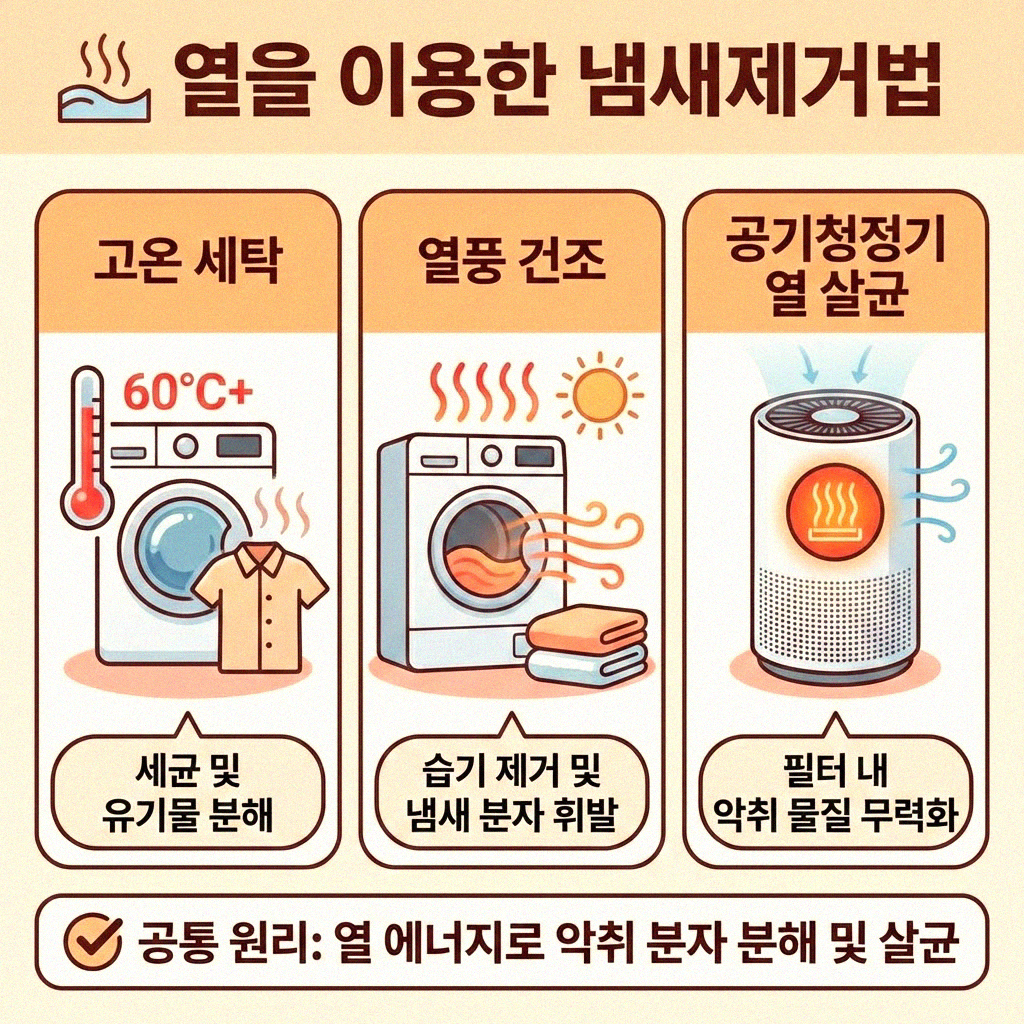 열을 이용한 냄새제거법

고온 세탁

60°C+

세균 및 유기물 분해

열풍 건조

습기 제거 및 냄새 분자 휘발

공기청정기 열 살균

필터 내 악취 물질 무력화

공통 원리: 열 에너지로 악취 분자 분해 및 살균