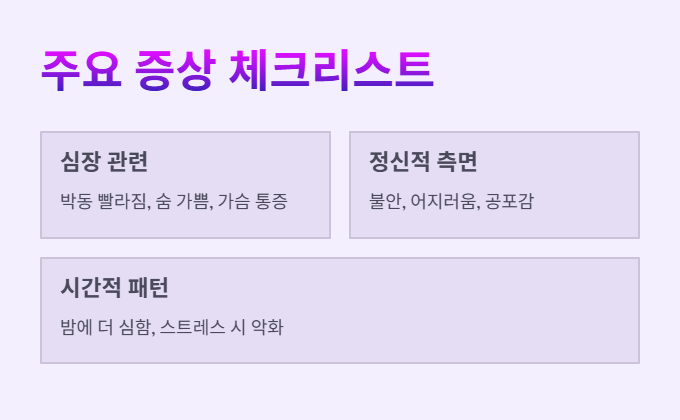 주요 증상 체크리스트

심장 관련

박동 빨라짐, 숨 가쁨, 가슴 통증

정신적 측면

불안, 어지러움, 공포감

시간적 패턴

밤에 더 심함, 스트레스 시 악화