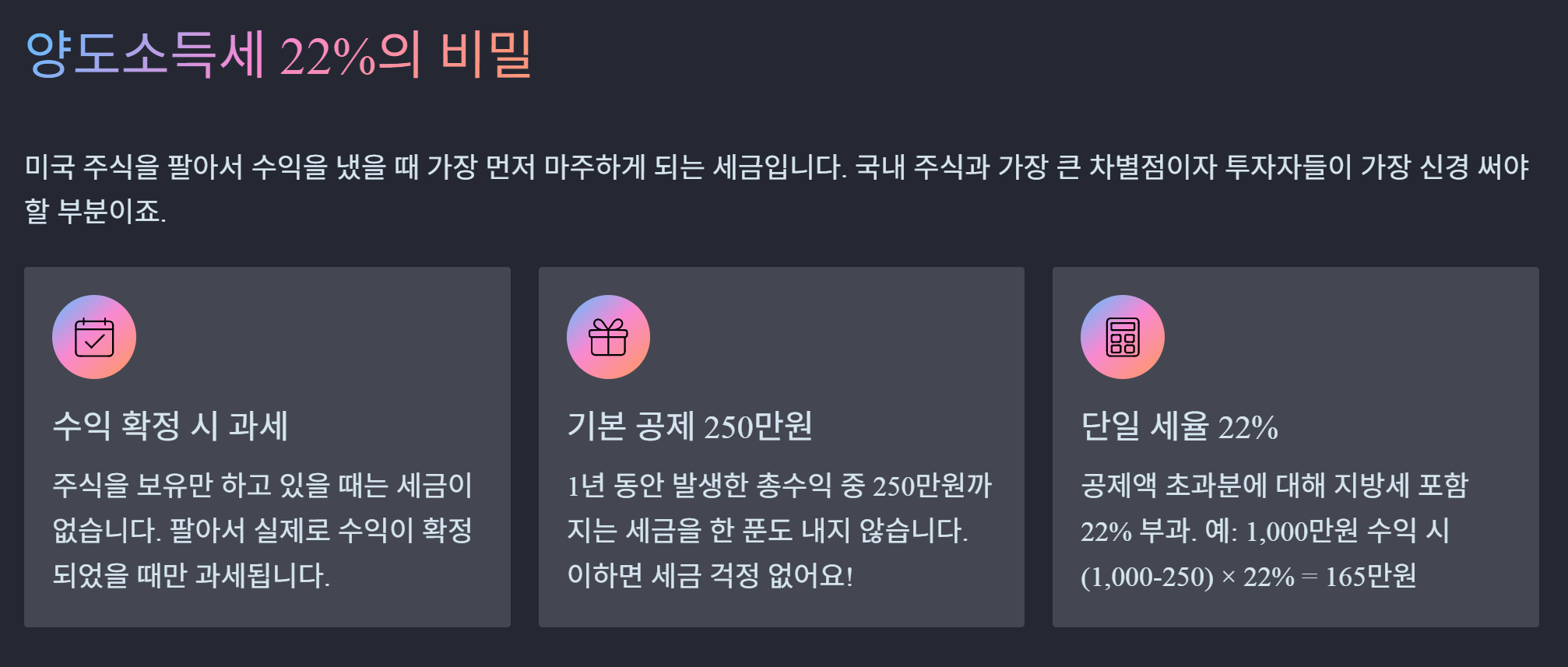 양도소득세 22%의 비밀

미국 주식을 팔아서 수익을 냈을 때 가장 먼저 마주하게 되는 세금입니다. 국내 주식과 가장 큰 차별점이자 투자자들이 가장 신경 써야 할 부분이죠.

수익 확정 시 과세

주식을 보유만 하고 있을 때는 세금이 없습니다. 팔아서 실제로 수익이 확정 되었을 때만 과세됩니다.

기본 공제 250만원

1년 동안 발생한 총수익 중 250만원까지는 세금을 한 푼도 내지 않습니다. 이하면 세금 걱정 없어요!

단일 세율 22%

공제액 초과분에 대해 지방세 포함 22% 부과. 예: 1,000만원 수익 시 (1,000-250) × 22% = 165만원