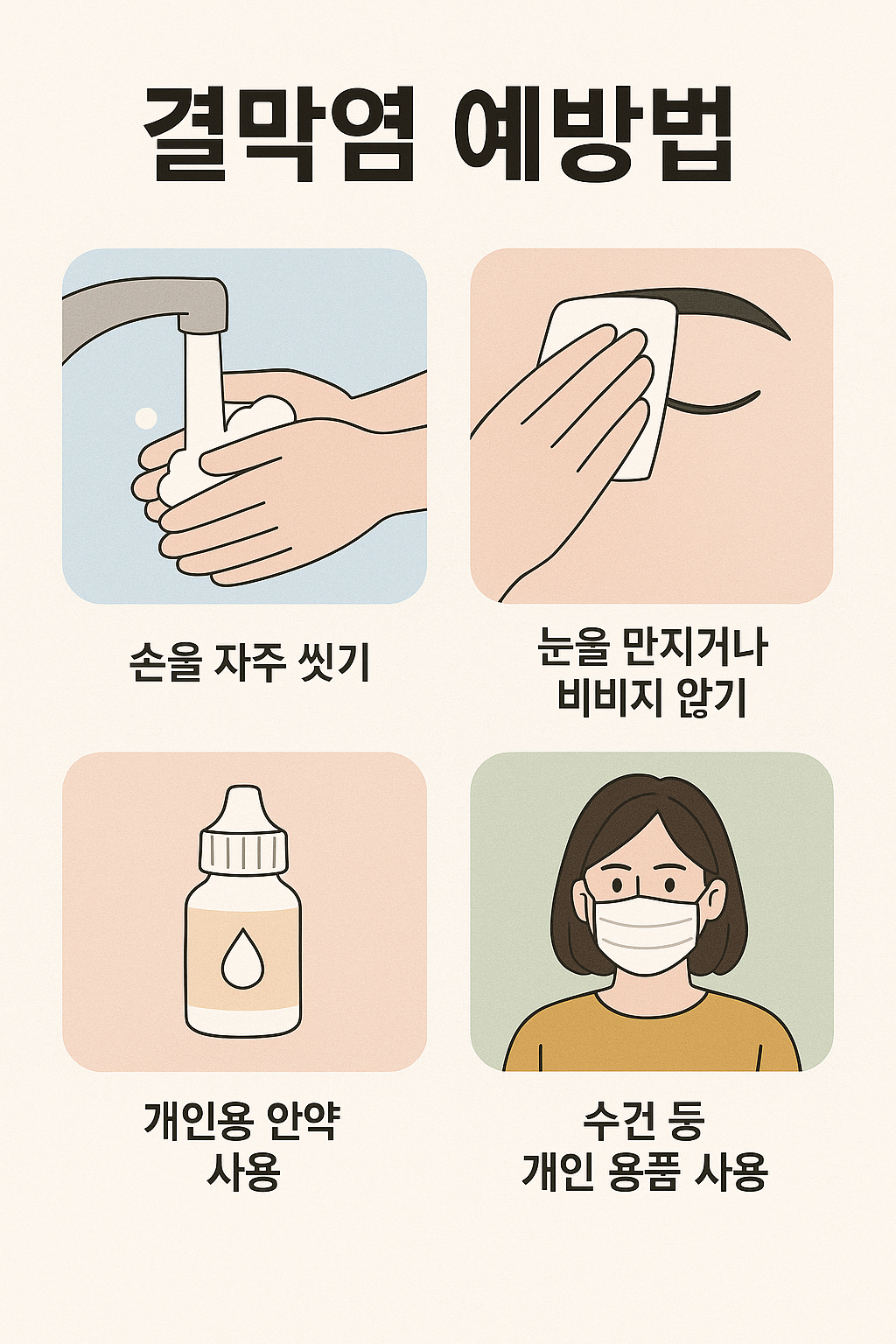 결막염 예방법

손을 자주 씻기

눈을 만지거나 비비지 않기

개인용 안약 사용

수건 등 개인 용품 사용