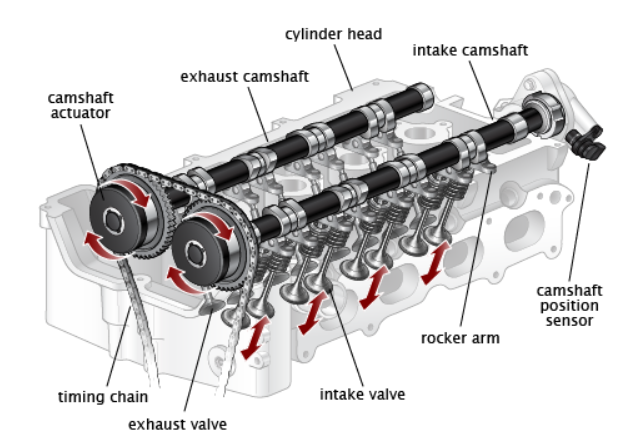 cylinder head

intake camshaft

exhaust camshaft

camshaft actuator

camshaft position sensor

rocker arm

timing chain

intake valve

exhaust valve