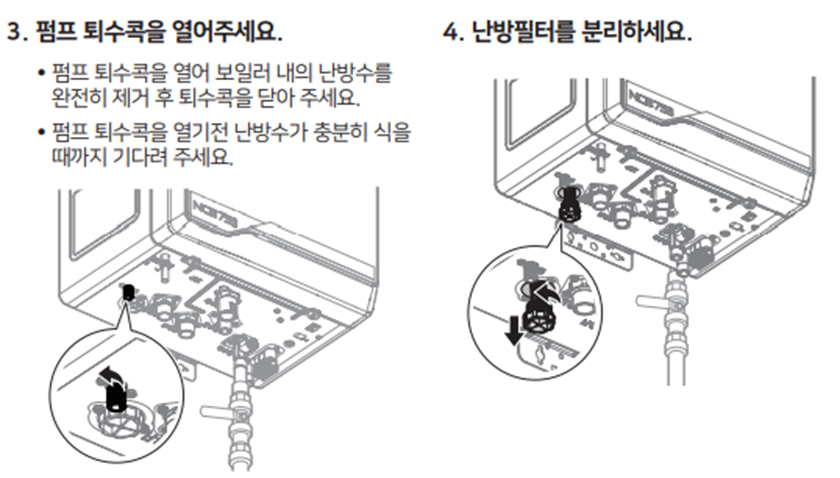 3. 펌프 퇴수콕을 열어주세요.

• 펌프 퇴수콕을 열어 보일러 내의 난방수를 완전히 제거 후 퇴수콕을 닫아 주세요.

• 펌프 퇴수콕을 열기전 난방수가 충분히 식을 때까지 기다려 주세요.

NCB753

4. 난방필터를 분리하세요.

NCB753