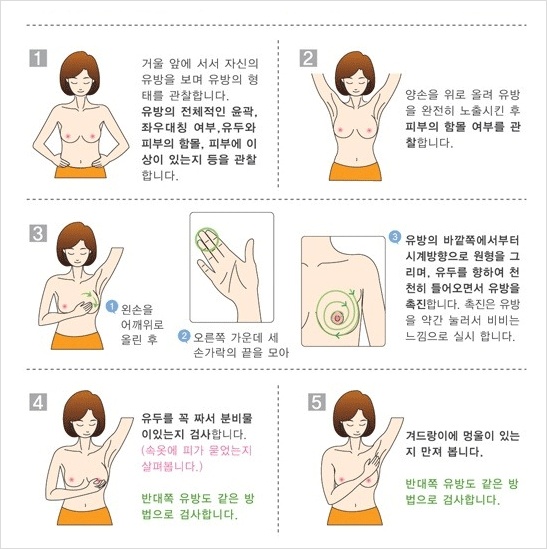 1

거울 앞에 서서 자신의 유방을 보며 유방의 형태를 관찰합니다. 유방의 전체적인 윤곽, 좌우대칭 여부,유두와 피부의 함몰, 피부에 이상이 있는지 등을 관찰합니다.

2

양손을 위로 올려 유방을 완전히 노출시킨 후 피부의 함몰 여부를 관찰합니다.

3

1 왼손을 어깨위로 올린 후

2 오른쪽 가운데 세 손가락의 끝을 모아

3 유방의 바깥쪽에서부터 시계방향으로 원형을 그리며, 유두를 향하여 천천히 들어오면서 유방을 촉진합니다. 촉진은 유방을 약간 눌러서 비비는 느낌으로 실시 합니다.

4

유두를 꼭 짜서 분비물이있는지 검사합니다.
(속옷에 피가 묻었는지 살펴봅니다.)

반대쪽 유방도 같은 방법으로 검사합니다.

5

겨드랑이에 멍울이 있는지 만져 봅니다.

반대쪽 유방도 같은 방법으로 검사합니다.