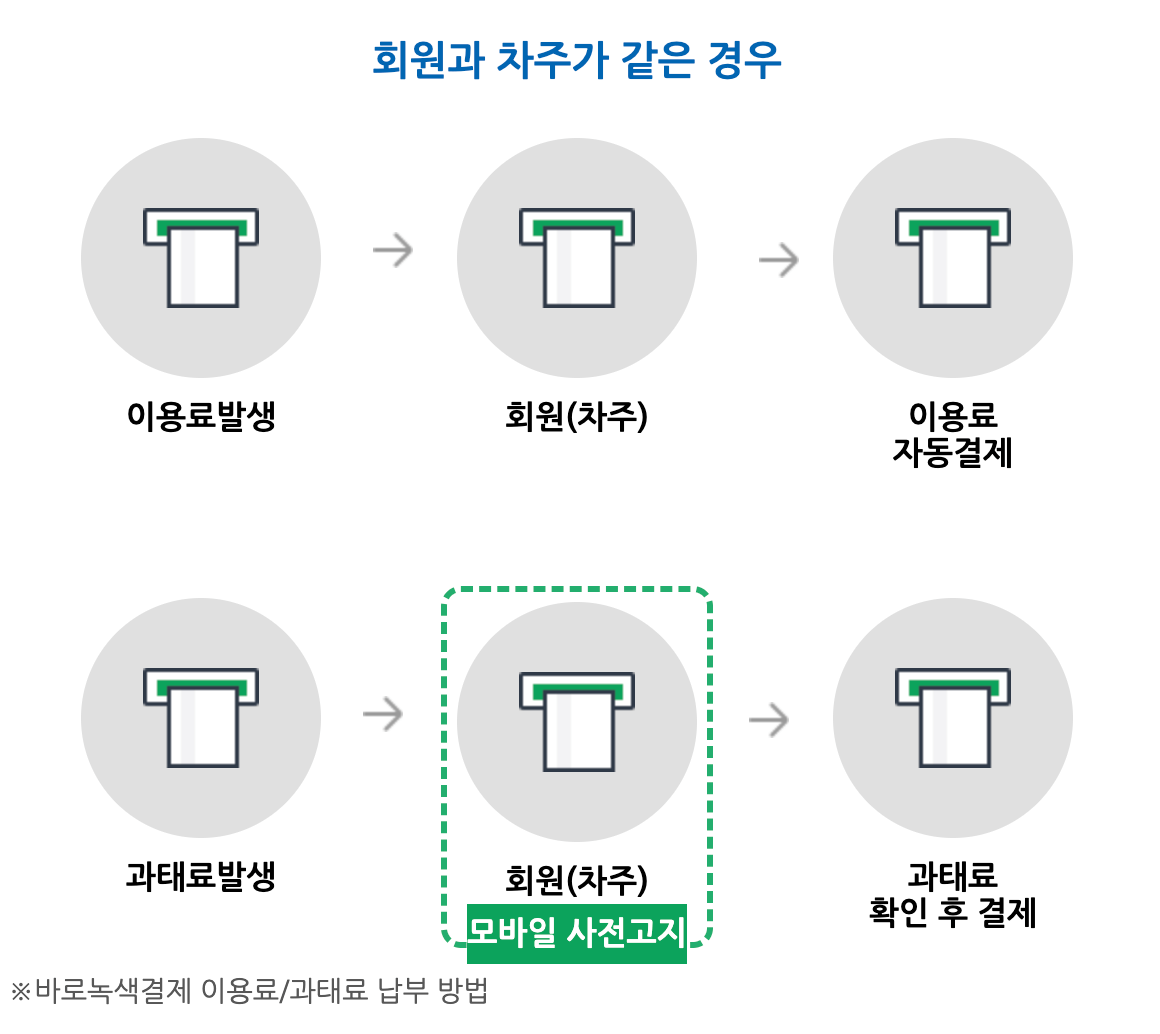 회원과 차주가 같은 경우

이용료발생

회원(차주)

이용료
자동결제

과태료발생

회원(차주)
모바일 사전고지

과태료
확인 후 결제

※바로녹색결제 이용료/과태료 납부 방법