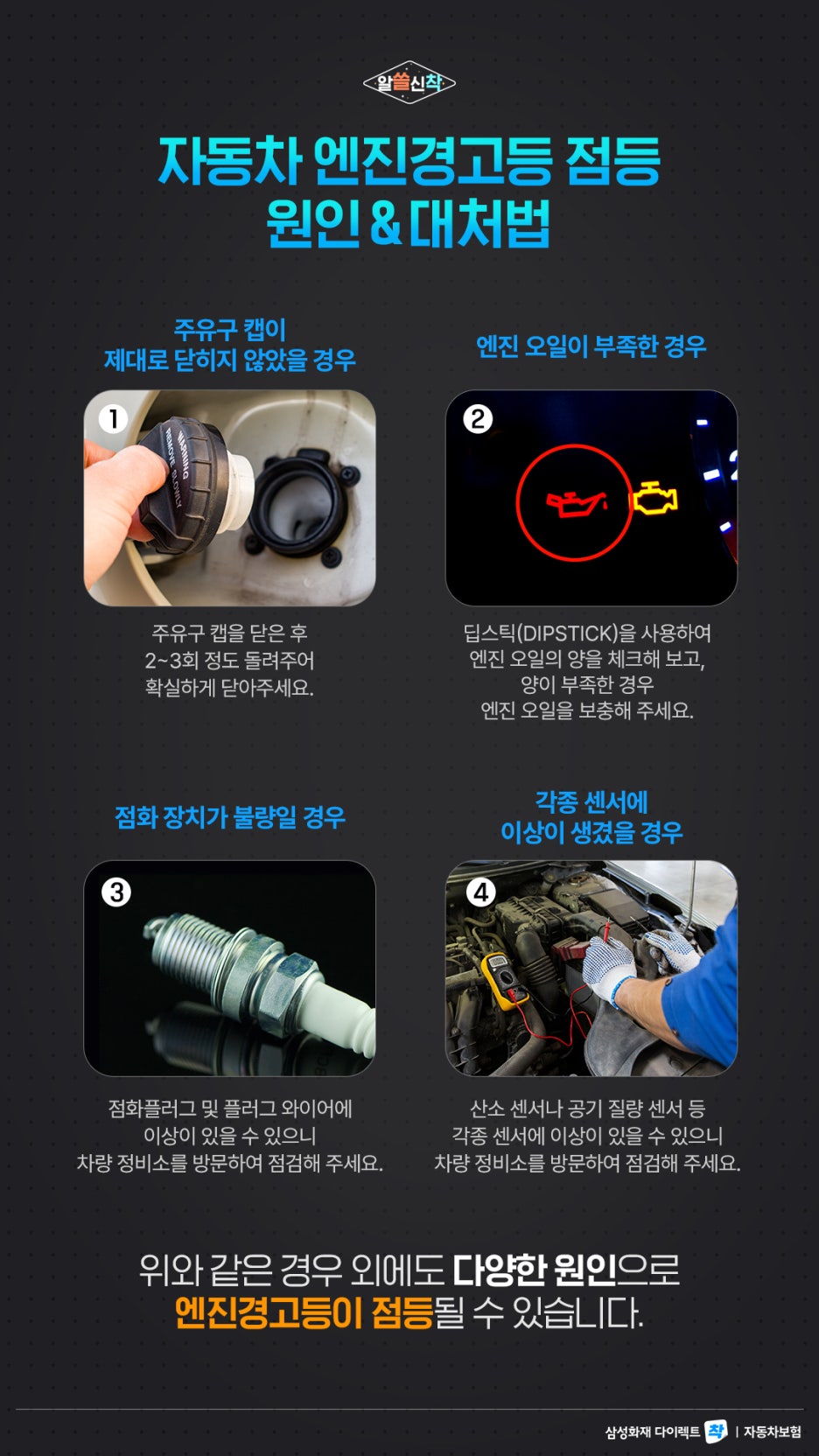 알쓸신착

자동차 엔진경고등 점등 원인 & 대처법

주유구 캡이 제대로 닫히지 않았을 경우

1

WARNING REMOVE SLOWLY

주유구 캡을 닫은 후 2~3회 정도 돌려주어 확실하게 닫아주세요.

엔진 오일이 부족한 경우

2

딥스틱(DIPSTICK)을 사용하여 엔진 오일의 양을 체크해 보고, 양이 부족한 경우 엔진 오일을 보충해 주세요.

점화 장치가 불량일 경우

3

점화플러그 및 플러그 와이어에 이상이 있을 수 있으니 차량 정비소를 방문하여 점검해 주세요.

각종 센서에 이상이 생겼을 경우

4

산소 센서나 공기 질량 센서 등 각종 센서에 이상이 있을 수 있으니 차량 정비소를 방문하여 점검해 주세요.

위와 같은 경우 외에도 다양한 원인으로 엔진경고등이 점등될 수 있습니다.

삼성화재 다이렉트 착 | 자동차보험