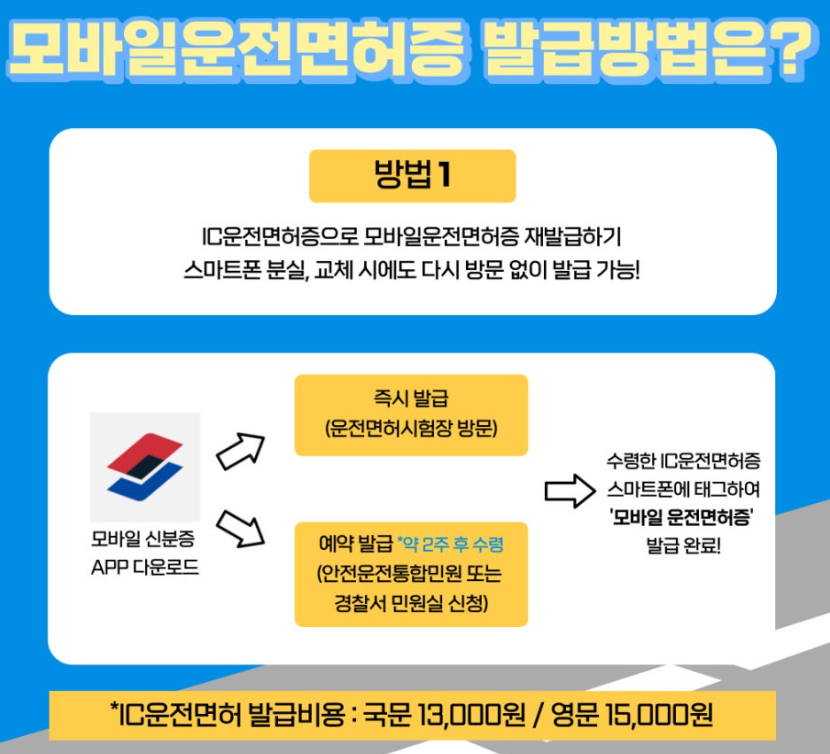 모바일운전면허증 발급방법은?

방법 1

IC운전면허증으로 모바일운전면허증 재발급하기
스마트폰 분실, 교체 시에도 다시 방문 없이 발급 가능!

모바일 신분증
APP 다운로드

즉시 발급
(운전면허시험장 방문)

예약 발급 *약 2주 후 수령
(안전운전통합민원 또는 경찰서 민원실 신청)

수령한 IC운전면허증 스마트폰에 태그하여 '모바일 운전면허증' 발급 완료!

*IC운전면허 발급비용 : 국문 13,000원 / 영문 15,000원