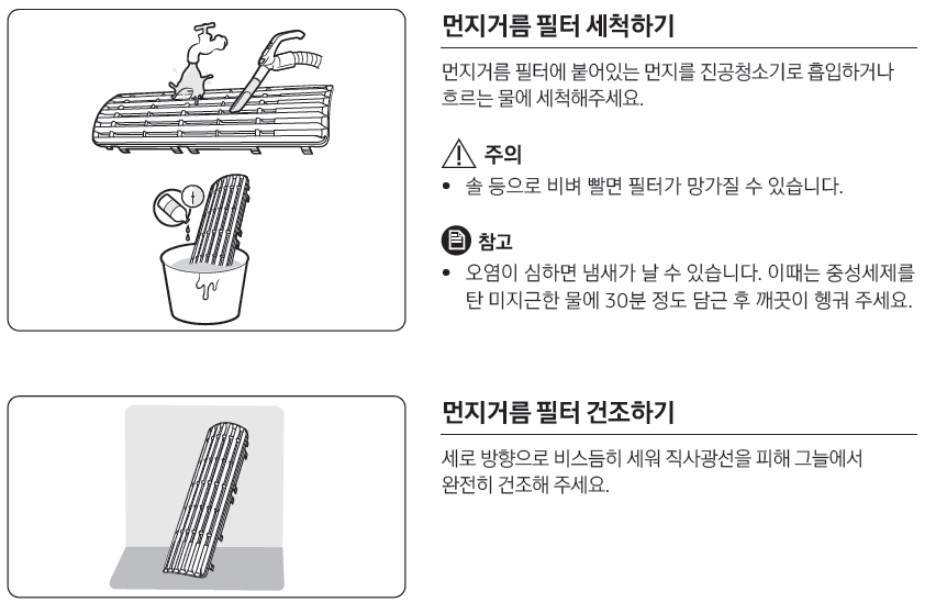 먼지거름 필터 세척하기

먼지거름 필터에 붙어있는 먼지를 진공청소기로 흡입하거나 흐르는 물에 세척해주세요.

주의

• 솔 등으로 비벼 빨면 필터가 망가질 수 있습니다.

참고

• 오염이 심하면 냄새가 날 수 있습니다. 이때는 중성세제를 탄 미지근한 물에 30분 정도 담근 후 깨끗이 헹궈 주세요.

먼지거름 필터 건조하기

세로 방향으로 비스듬히 세워 직사광선을 피해 그늘에서 완전히 건조해 주세요.