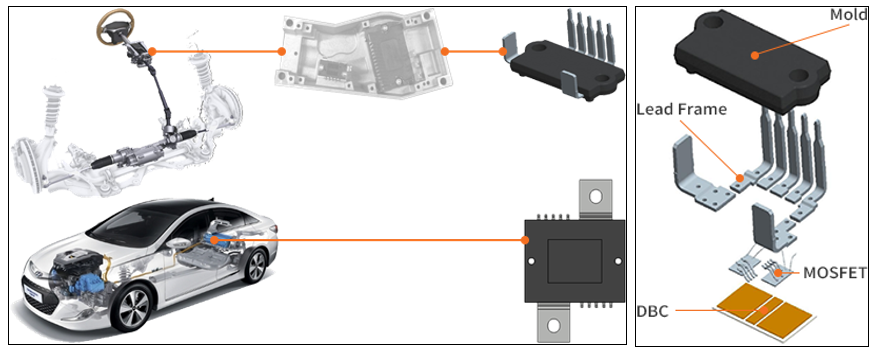 Mold

Lead Frame

MOSFET

DBC