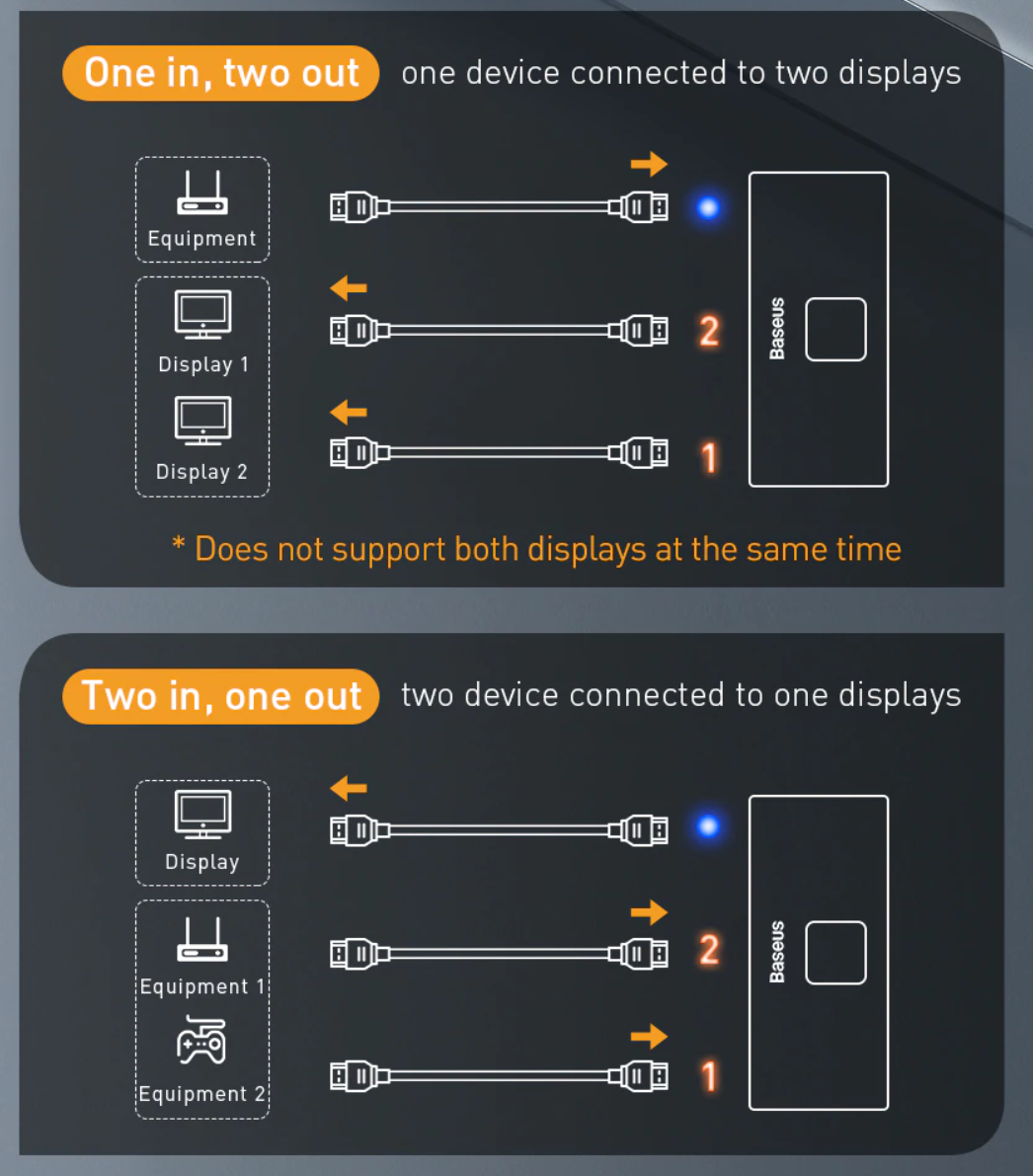 One in, two out one device connected to two displays

Equipment

Display 1

Display 2

2

1

Baseus

* Does not support both displays at the same time

Two in, one out two device connected to one displays

Display

Equipment 1

Equipment 2

2

1

Baseus