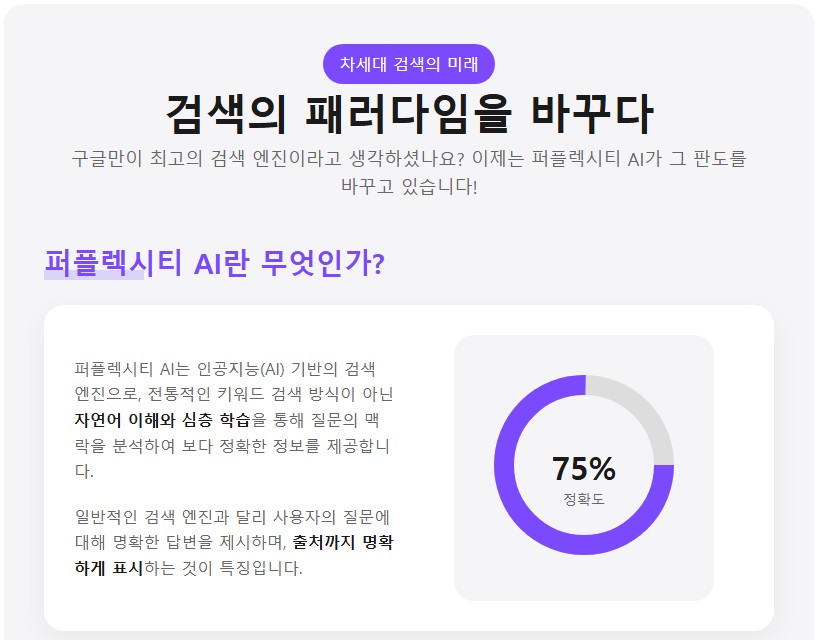 차세대 검색의 미래

검색의 패러다임을 바꾸다

구글만이 최고의 검색 엔진이라고 생각하셨나요? 이제는 퍼플렉시티 AI가 그 판도를 바꾸고 있습니다!

퍼플렉시티 AI란 무엇인가?

퍼플렉시티 AI는 인공지능(AI) 기반의 검색 엔진으로, 전통적인 키워드 검색 방식이 아닌 자연어 이해와 심층 학습을 통해 질문의 맥락을 분석하여 보다 정확한 정보를 제공합니다.

일반적인 검색 엔진과 달리 사용자의 질문에 대해 명확한 답변을 제시하며, 출처까지 명확하게 표시하는 것이 특징입니다.

75%
정확도