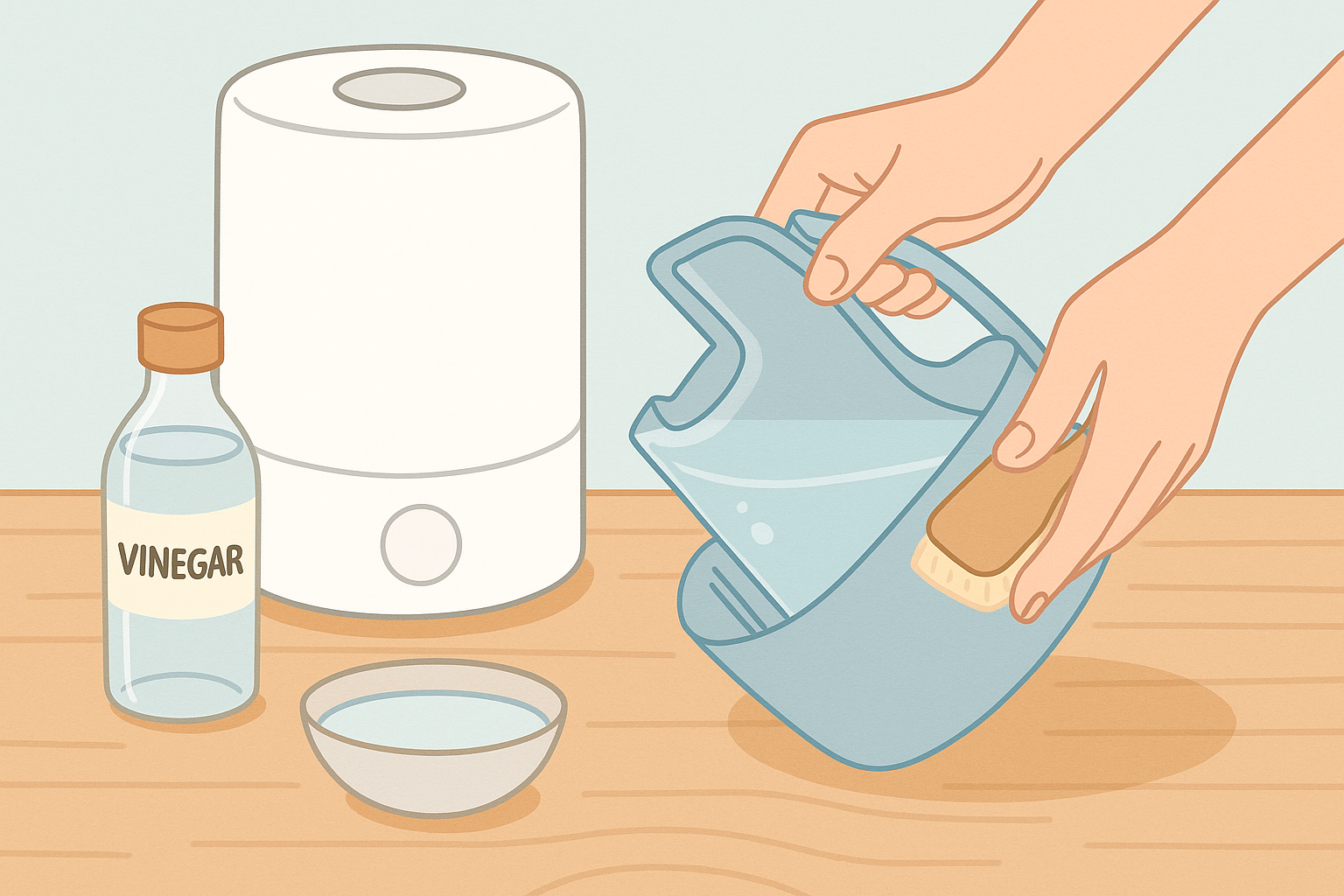 VINEGAR