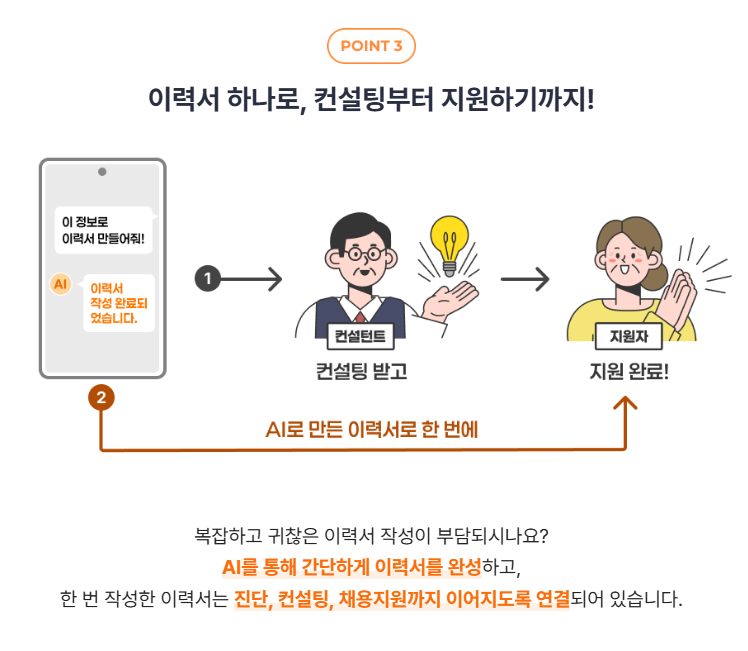 POINT 3

이력서 하나로, 컨설팅부터 지원하기까지!

이 정보로 이력서 만들어줘!

AI

이력서 작성 완료되었습니다.

1

컨설턴트

컨설팅 받고

지원자

지원 완료!

2

AI로 만든 이력서로 한 번에

복잡하고 귀찮은 이력서 작성이 부담되시나요?
AI를 통해 간단하게 이력서를 완성하고,
한 번 작성한 이력서는 진단, 컨설팅, 채용지원까지 이어지도록 연결되어 있습니다.