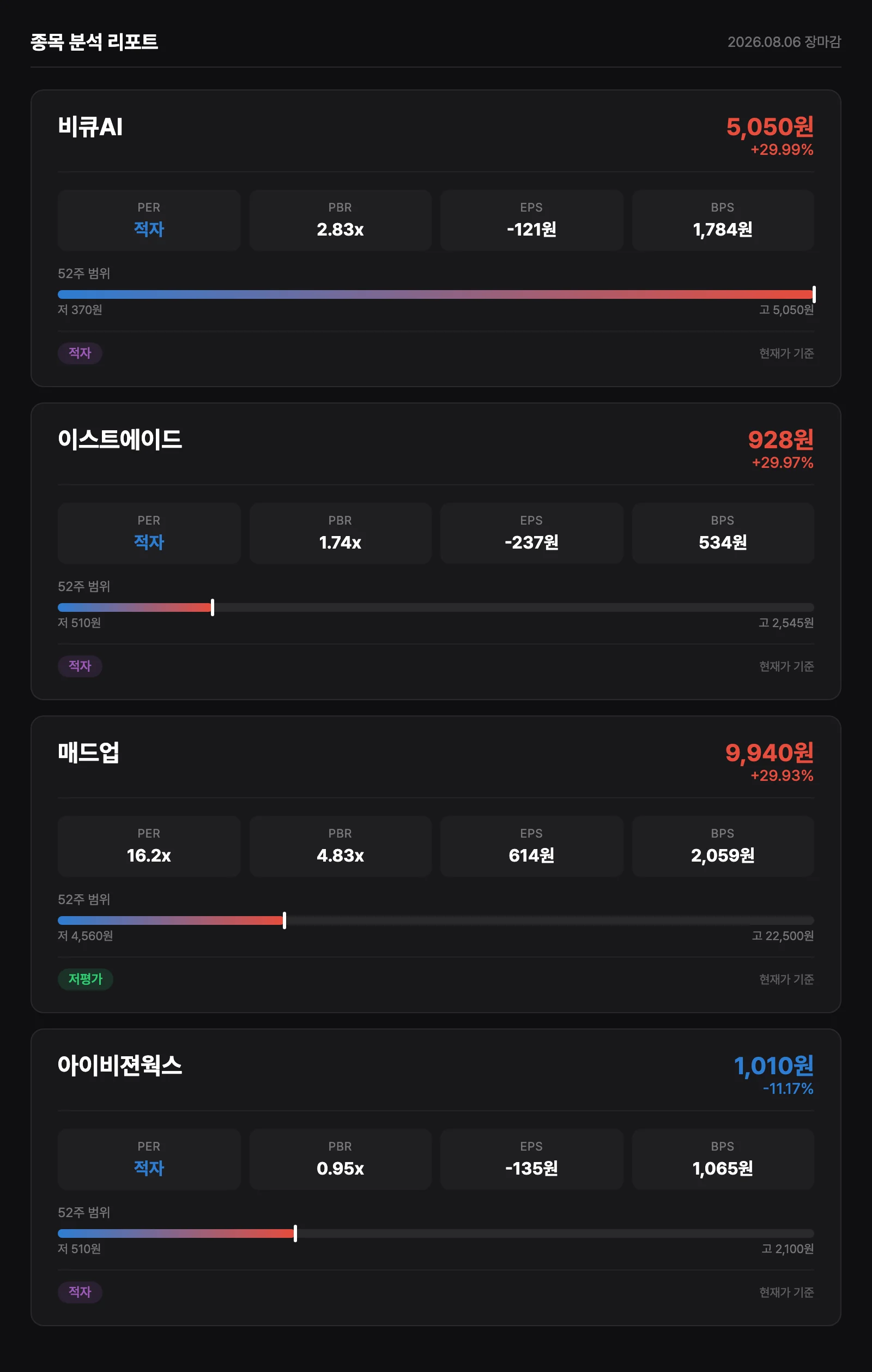 종목 분석 리포트
2026.08.06 장마감

비큐AI
5,050원
+29.99%

| PER | PBR | EPS | BPS |
|---|---|---|---|
| 적자 | 2.83x | -121원 | 1,784원 |

52주 범위
저 370원
고 5,050원

적자
현재가 기준

이스트에이드
928원
+29.97%

| PER | PBR | EPS | BPS |
|---|---|---|---|
| 적자 | 1.74x | -237원 | 534원 |

52주 범위
저 510원
고 2,545원

적자
현재가 기준

매드업
9,940원
+29.93%

| PER | PBR | EPS | BPS |
|---|---|---|---|
| 16.2x | 4.83x | 614원 | 2,059원 |

52주 범위
저 4,560원
고 22,500원

저평가
현재가 기준

아이비젼웍스
1,010원
-11.17%

| PER | PBR | EPS | BPS |
|---|---|---|---|
| 적자 | 0.95x | -135원 | 1,065원 |

52주 범위
저 510원
고 2,100원

적자
현재가 기준