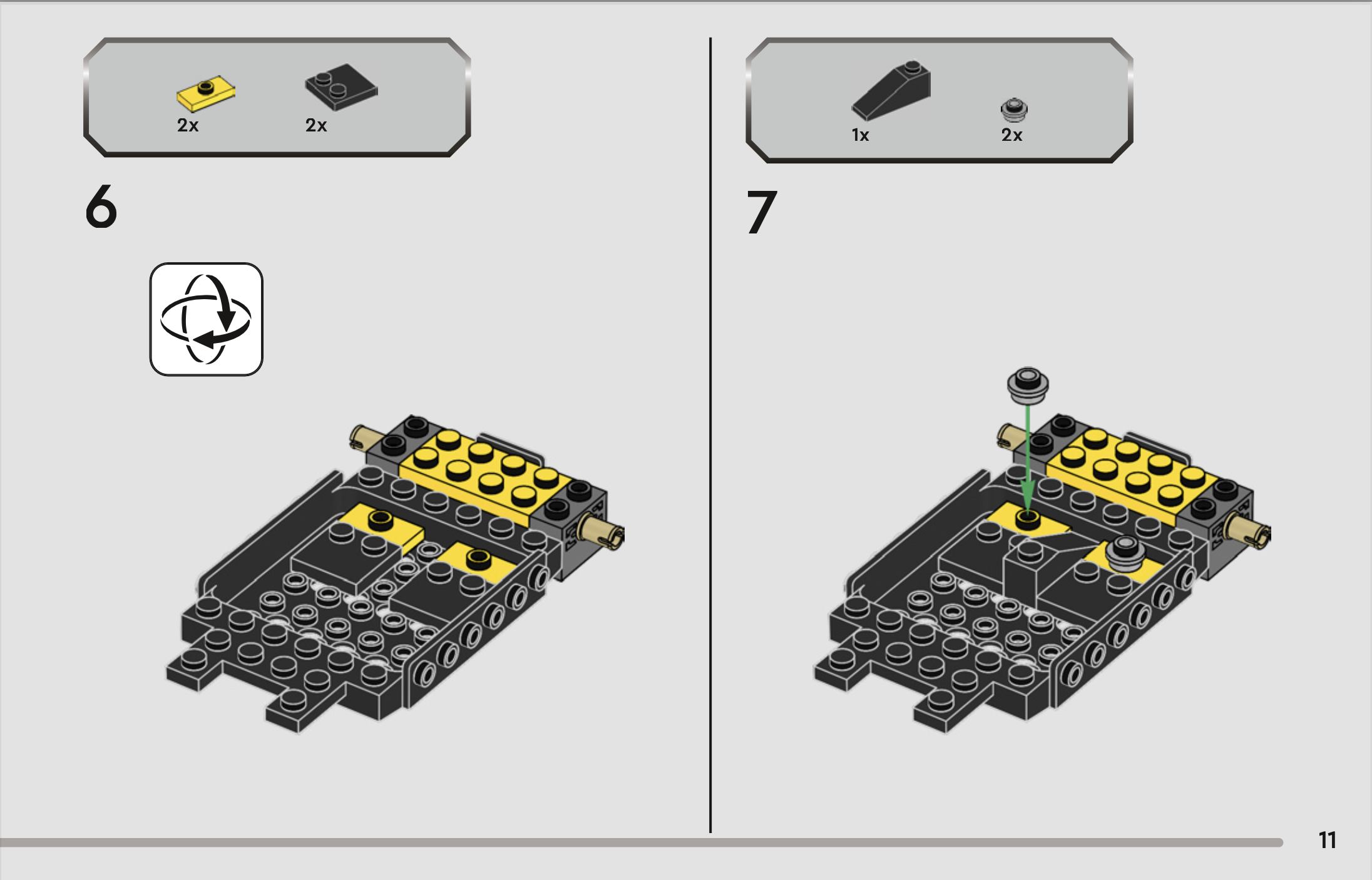 2x 2x

6

1x 2x

7

11