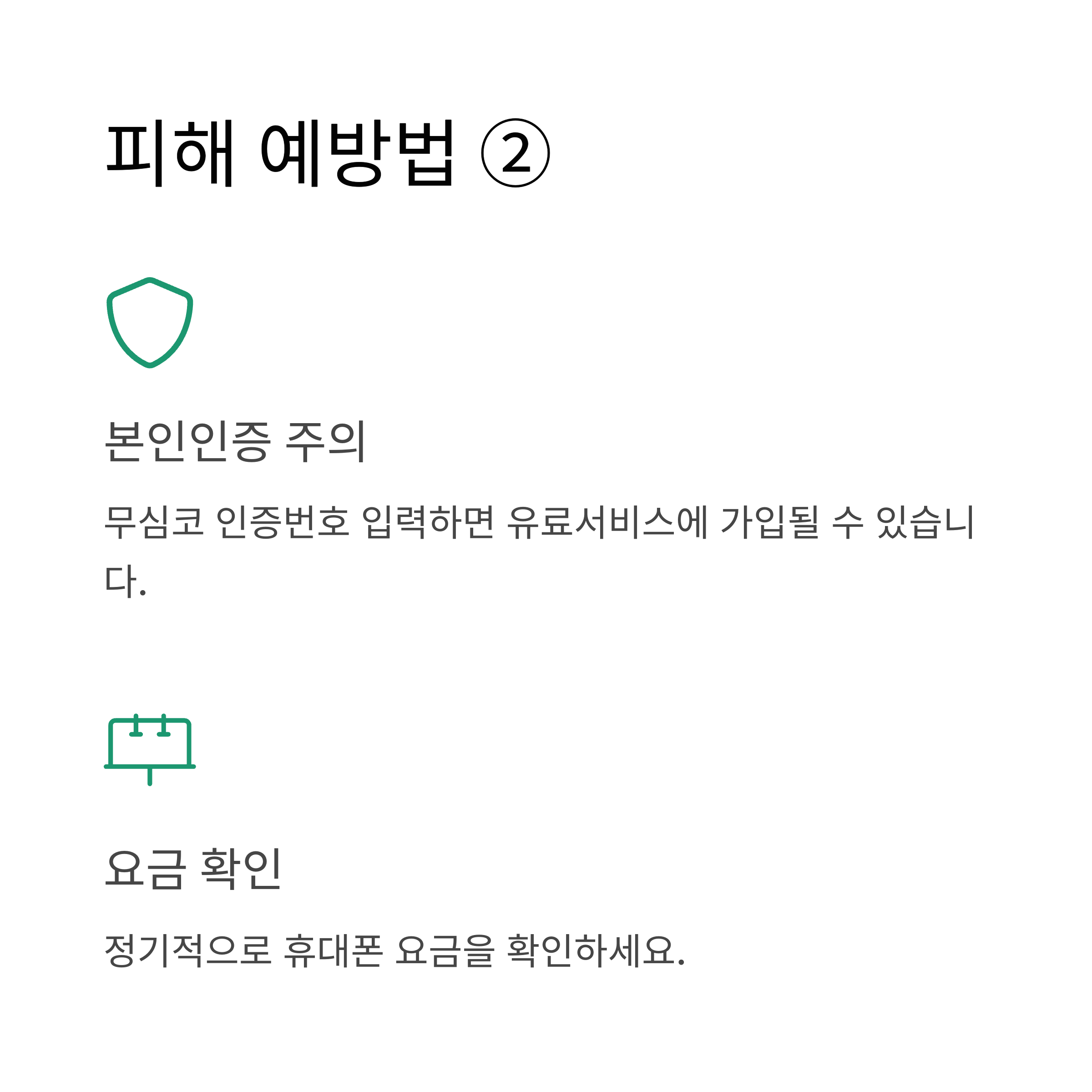 피해 예방법 ②

본인인증 주의

무심코 인증번호 입력하면 유료서비스에 가입될 수 있습니다.

요금 확인

정기적으로 휴대폰 요금을 확인하세요.