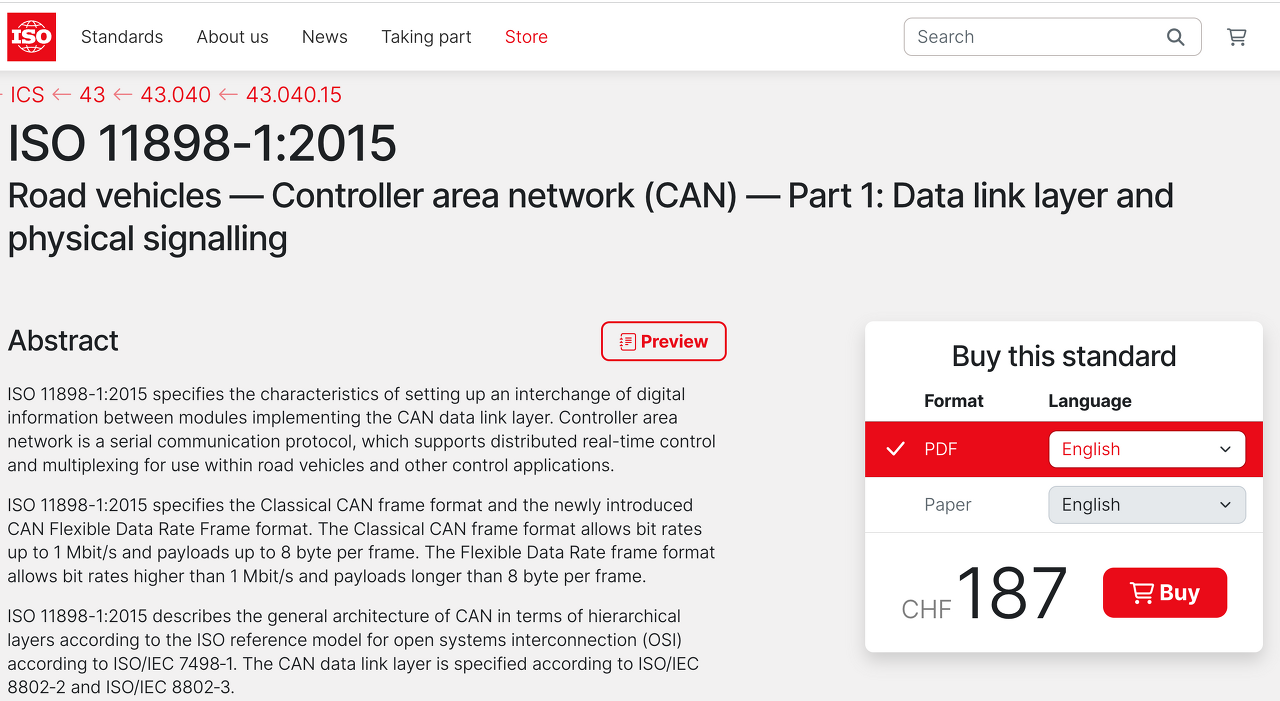 ISO

Standards About us News Taking part Store

Search

ICS ← 43 ← 43.040 ← 43.040.15

ISO 11898-1:2015

Road vehicles — Controller area network (CAN) — Part 1: Data link layer and physical signalling

Abstract

Preview

ISO 11898-1:2015 specifies the characteristics of setting up an interchange of digital information between modules implementing the CAN data link layer. Controller area network is a serial communication protocol, which supports distributed real-time control and multiplexing for use within road vehicles and other control applications.

ISO 11898-1:2015 specifies the Classical CAN frame format and the newly introduced CAN Flexible Data Rate Frame format. The Classical CAN frame format allows bit rates up to 1 Mbit/s and payloads up to 8 byte per frame. The Flexible Data Rate frame format allows bit rates higher than 1 Mbit/s and payloads longer than 8 byte per frame.

ISO 11898-1:2015 describes the general architecture of CAN in terms of hierarchical layers according to the ISO reference model for open systems interconnection (OSI) according to ISO/IEC 7498-1. The CAN data link layer is specified according to ISO/IEC 8802-2 and ISO/IEC 8802-3.

Buy this standard

| Format | Language |
|---|---|
| PDF | English |
| Paper | English |

CHF 187

Buy