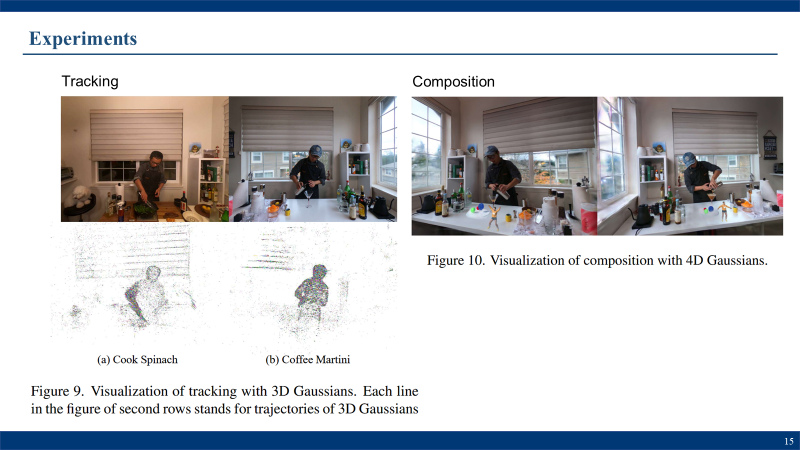 Experiments

Tracking

(a) Cook Spinach

(b) Coffee Martini

Figure 9. Visualization of tracking with 3D Gaussians. Each line in the figure of second rows stands for trajectories of 3D Gaussians

Composition

Figure 10. Visualization of composition with 4D Gaussians.

15