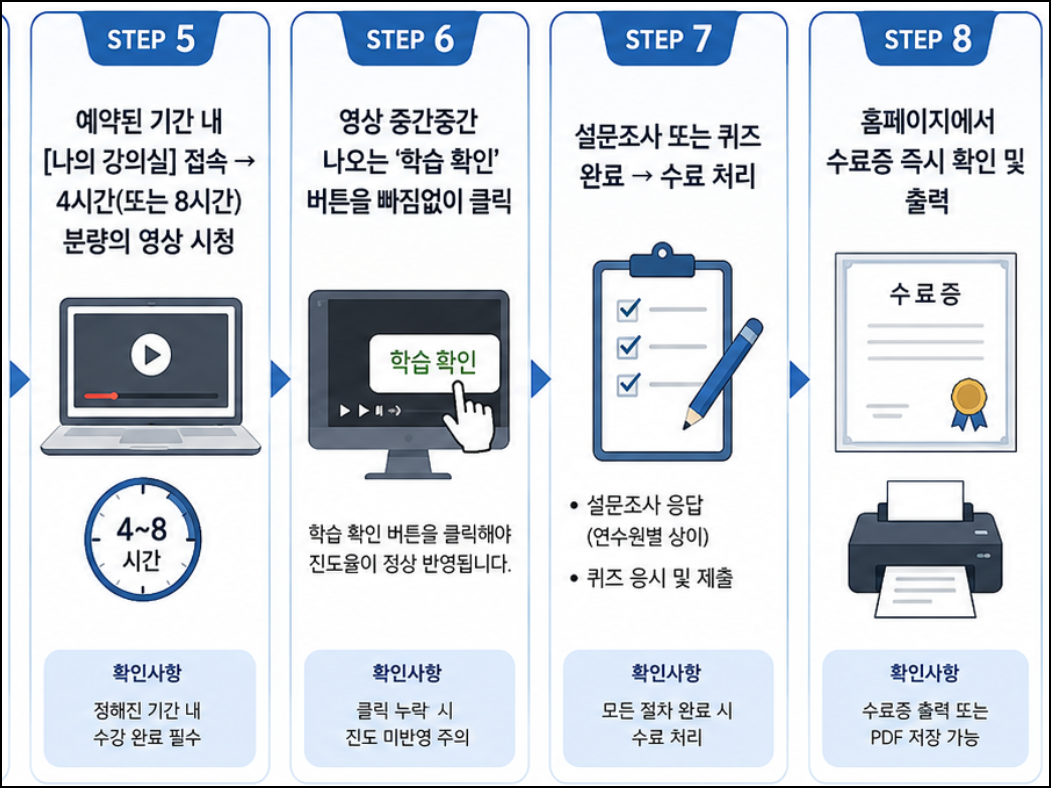 STEP 5

예약된 기간 내 [나의 강의실] 접속 → 4시간(또는 8시간) 분량의 영상 시청

4~8 시간

확인사항

정해진 기간 내 수강 완료 필수

STEP 6

영상 중간중간 나오는 '학습 확인' 버튼을 빠짐없이 클릭

학습 확인

학습 확인 버튼을 클릭해야 진도율이 정상 반영됩니다.

확인사항

클릭 누락 시 진도 미반영 주의

STEP 7

설문조사 또는 퀴즈 완료 → 수료 처리

• 설문조사 응답 (연수원별 상이)

• 퀴즈 응시 및 제출

확인사항

모든 절차 완료 시 수료 처리

STEP 8

홈페이지에서 수료증 즉시 확인 및 출력

수료증

확인사항

수료증 출력 또는 PDF 저장 가능