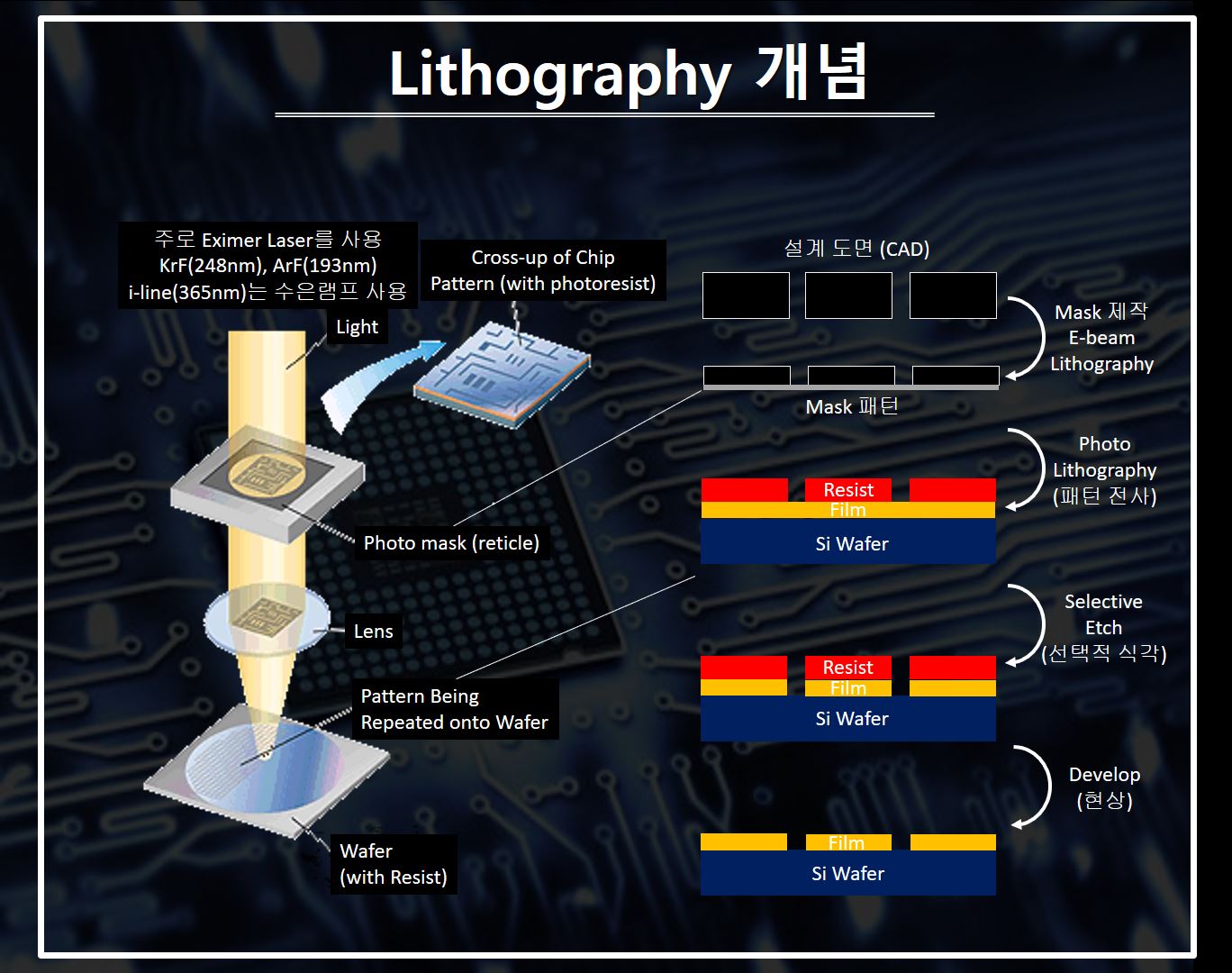 Lithography 개념

주로 Eximer Laser를 사용
KrF(248nm), ArF(193nm)
i-line(365nm)는 수은램프 사용

Light

Cross-up of Chip
Pattern (with photoresist)

Photo mask (reticle)

Lens

Pattern Being
Repeated onto Wafer

Wafer
(with Resist)

설계 도면 (CAD)

Mask 제작
E-beam
Lithography

Mask 패턴

Photo
Lithography
(패턴 전사)

Resist
Film
Si Wafer

Selective
Etch
(선택적 식각)

Resist
Film
Si Wafer

Develop
(현상)

Film
Si Wafer