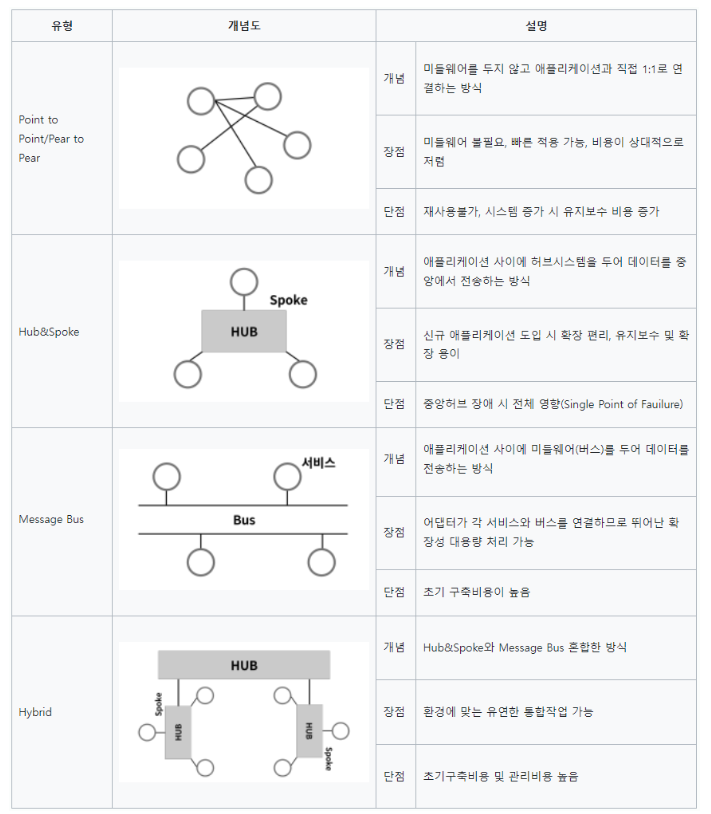 | 유형 | 개념도 | 설명 | |
|---|---|---|---|
| Point to Point/Pear to Pear | | 개념 | 미들웨어를 두지 않고 애플리케이션과 직접 1:1로 연결하는 방식 |
| | | 장점 | 미들웨어 불필요, 빠른 적용 가능, 비용이 상대적으로 저렴 |
| | | 단점 | 재사용불가, 시스템 증가 시 유지보수 비용 증가 |
| Hub&Spoke | Spoke HUB | 개념 | 애플리케이션 사이에 허브시스템을 두어 데이터를 중앙에서 전송하는 방식 |
| | | 장점 | 신규 애플리케이션 도입 시 확장 편리, 유지보수 및 확장 용이 |
| | | 단점 | 중앙허브 장애 시 전체 영향(Single Point of Fauilure) |
| Message Bus | 서비스 Bus | 개념 | 애플리케이션 사이에 미들웨어(버스)를 두어 데이터를 전송하는 방식 |
| | | 장점 | 어댑터가 각 서비스와 버스를 연결하므로 뛰어난 확장성 대용량 처리 가능 |
| | | 단점 | 초기 구축비용이 높음 |
| Hybrid | HUB Spoke HUB HUB Spoke | 개념 | Hub&Spoke와 Message Bus 혼합한 방식 |
| | | 장점 | 환경에 맞는 유연한 통합작업 가능 |
| | | 단점 | 초기구축비용 및 관리비용 높음 |