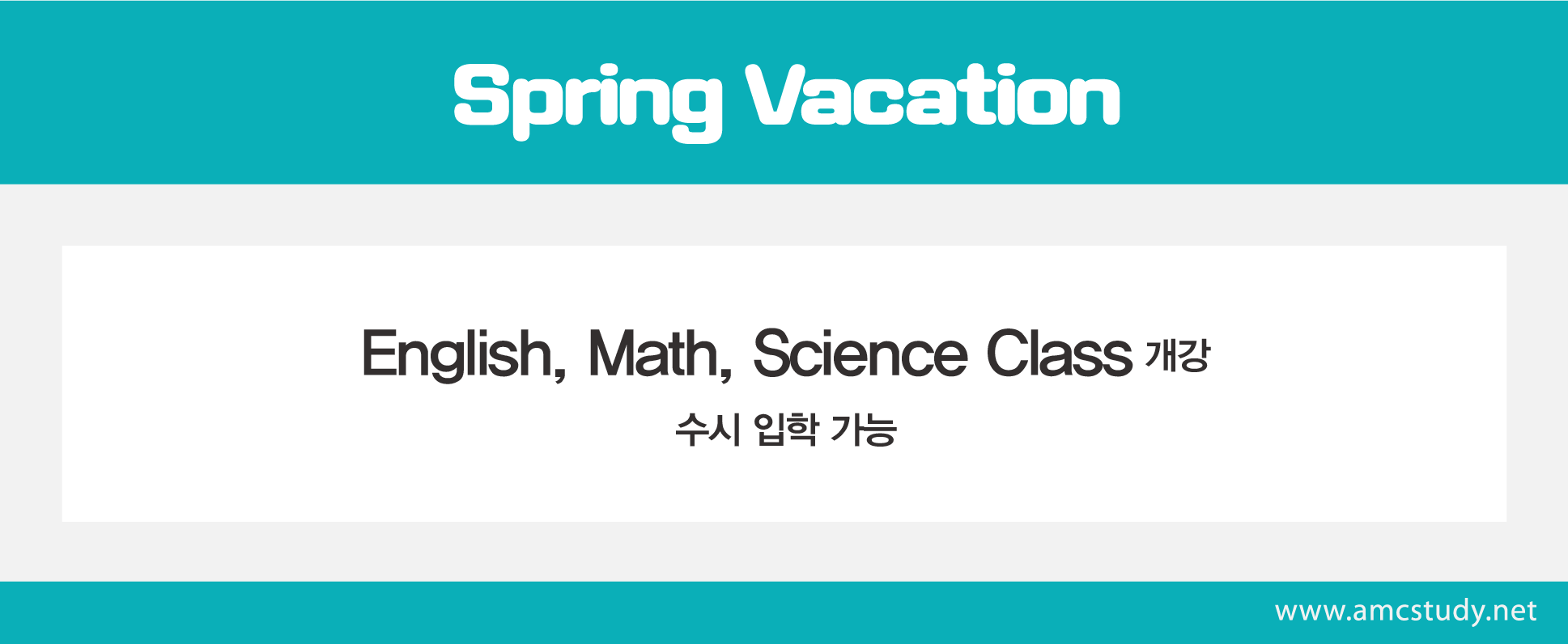 Spring Vacation

English, Math, Science Class 개강

수시 입학 가능

www.amcstudy.net