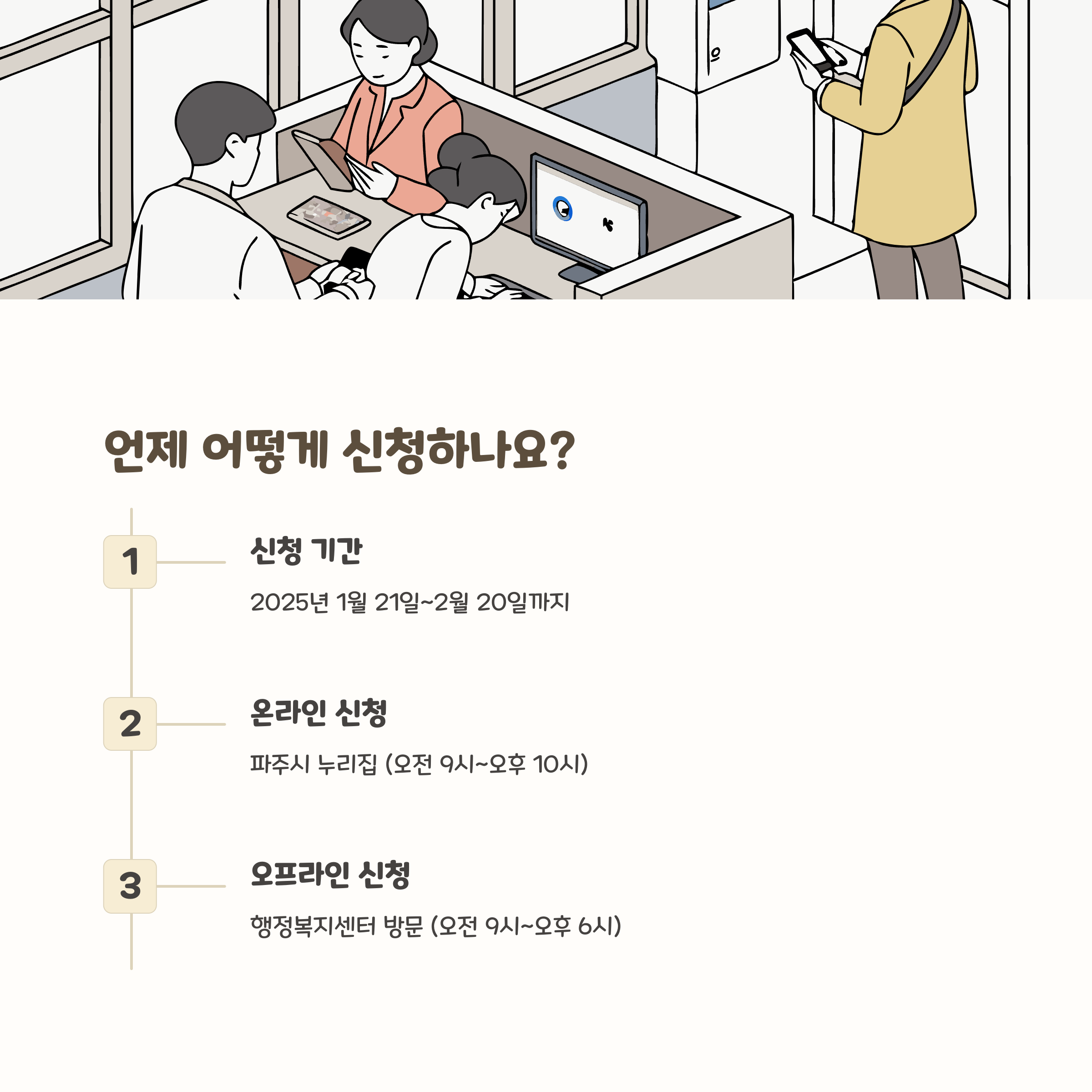 언제 어떻게 신청하나요?

1

신청 기간

2025년 1월 21일~2월 20일까지

2

온라인 신청

파주시 누리집 (오전 9시~오후 10시)

3

오프라인 신청

행정복지센터 방문 (오전 9시~오후 6시)