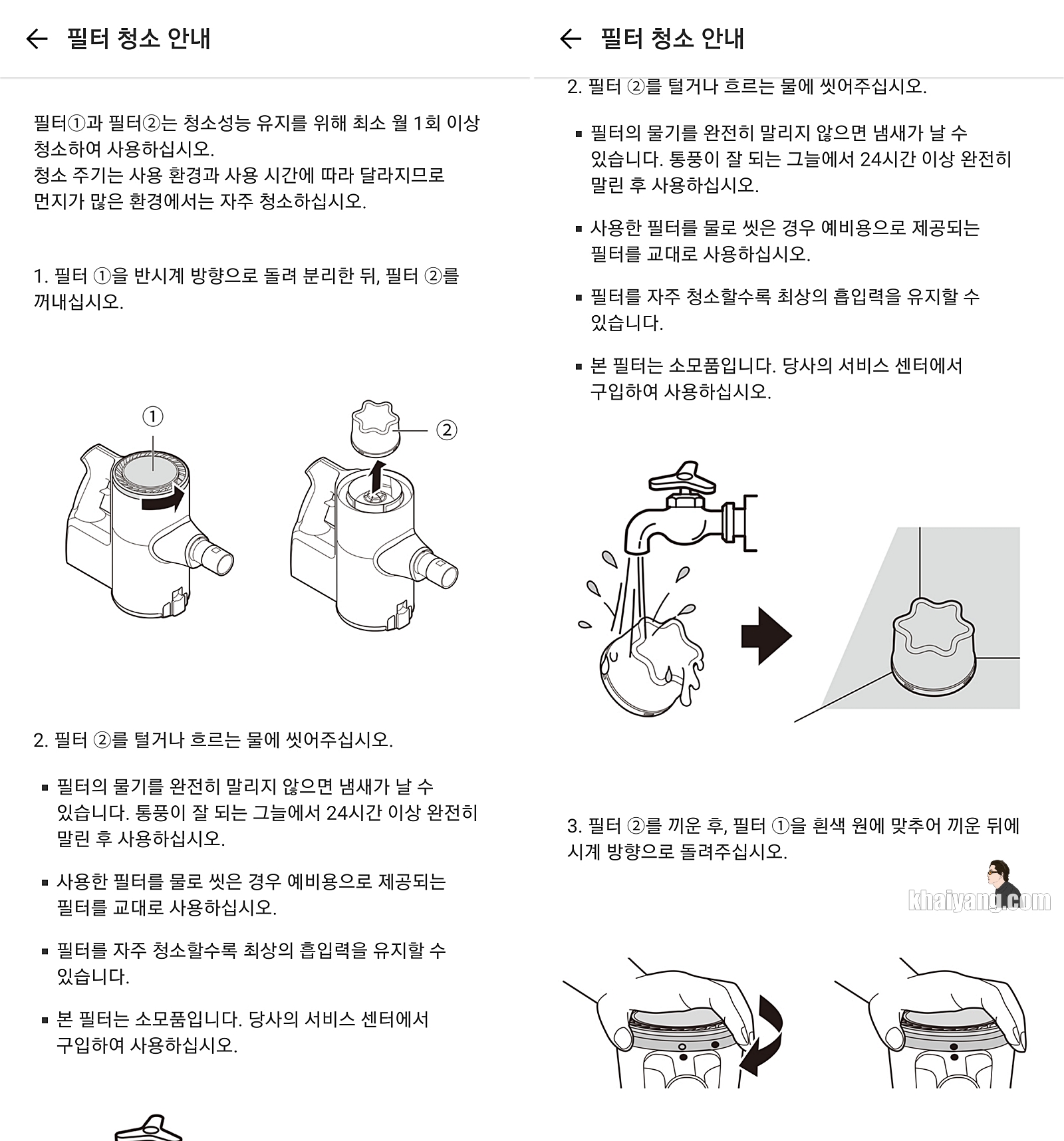 ← 필터 청소 안내

필터①과 필터②는 청소성능 유지를 위해 최소 월 1회 이상 청소하여 사용하십시오.
청소 주기는 사용 환경과 사용 시간에 따라 달라지므로 먼지가 많은 환경에서는 자주 청소하십시오.

1. 필터 ①을 반시계 방향으로 돌려 분리한 뒤, 필터 ②를 꺼내십시오.

①

②

2. 필터 ②를 털거나 흐르는 물에 씻어주십시오.

▪ 필터의 물기를 완전히 말리지 않으면 냄새가 날 수 있습니다. 통풍이 잘 되는 그늘에서 24시간 이상 완전히 말린 후 사용하십시오.

▪ 사용한 필터를 물로 씻은 경우 예비용으로 제공되는 필터를 교대로 사용하십시오.

▪ 필터를 자주 청소할수록 최상의 흡입력을 유지할 수 있습니다.

▪ 본 필터는 소모품입니다. 당사의 서비스 센터에서 구입하여 사용하십시오.

← 필터 청소 안내

2. 필터 ②를 털거나 흐르는 물에 씻어주십시오.

▪ 필터의 물기를 완전히 말리지 않으면 냄새가 날 수 있습니다. 통풍이 잘 되는 그늘에서 24시간 이상 완전히 말린 후 사용하십시오.

▪ 사용한 필터를 물로 씻은 경우 예비용으로 제공되는 필터를 교대로 사용하십시오.

▪ 필터를 자주 청소할수록 최상의 흡입력을 유지할 수 있습니다.

▪ 본 필터는 소모품입니다. 당사의 서비스 센터에서 구입하여 사용하십시오.

3. 필터 ②를 끼운 후, 필터 ①을 흰색 원에 맞추어 끼운 뒤에 시계 방향으로 돌려주십시오.

khaiyang.com