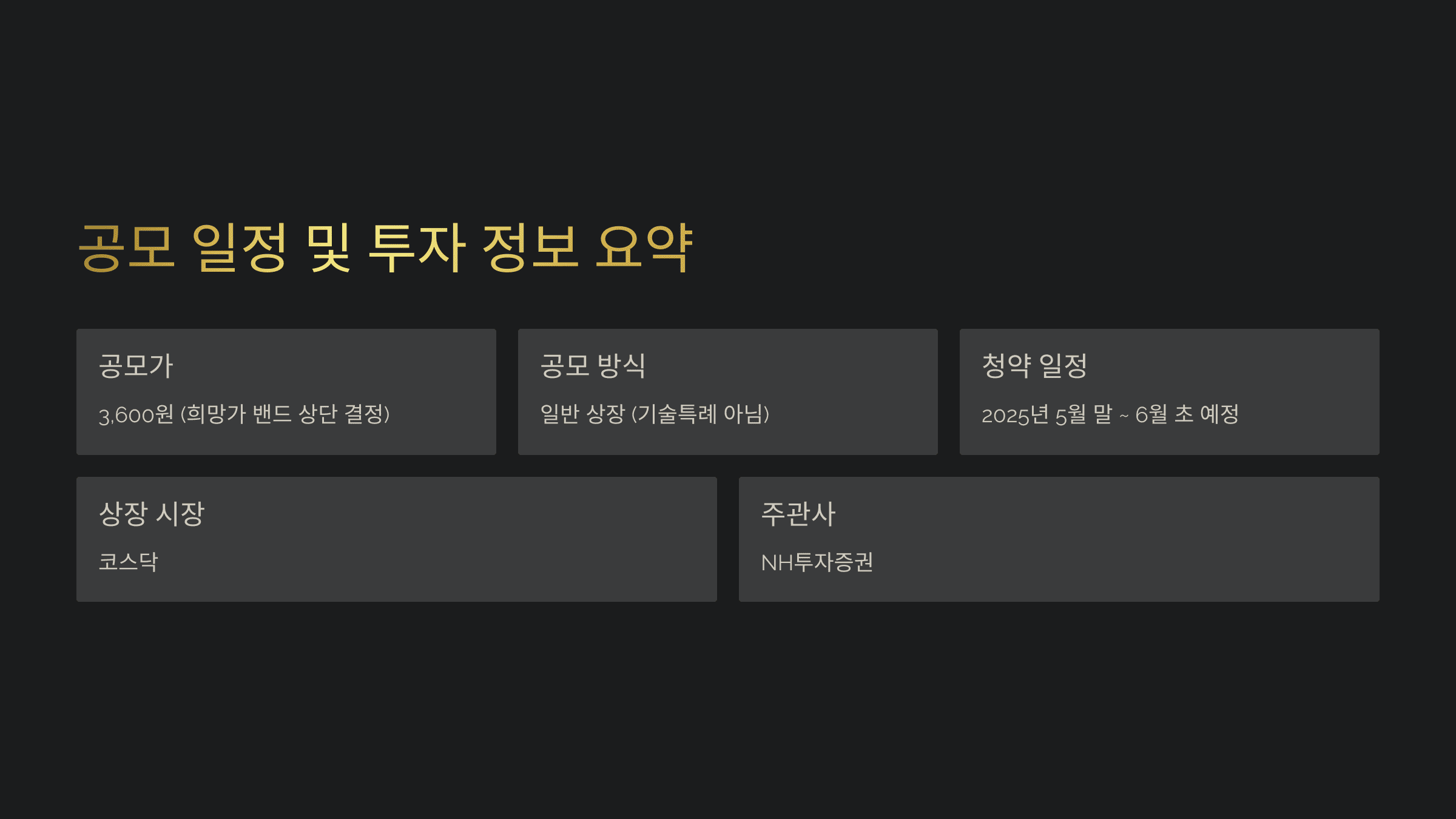 공모 일정 및 투자 정보 요약

공모가

3,600원 (희망가 밴드 상단 결정)

공모 방식

일반 상장 (기술특례 아님)

청약 일정

2025년 5월 말 ~ 6월 초 예정

상장 시장

코스닥

주관사

NH투자증권