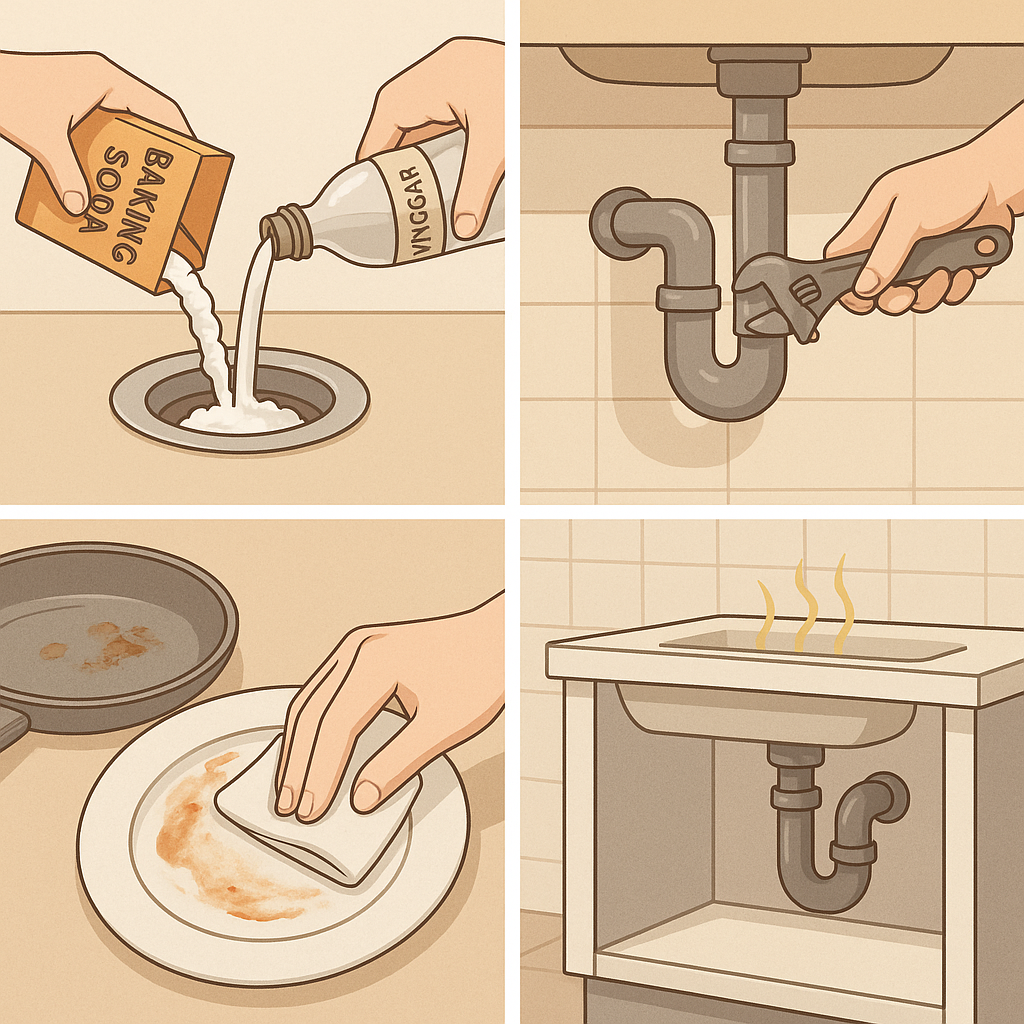 BAKING SODA

VINGGAR