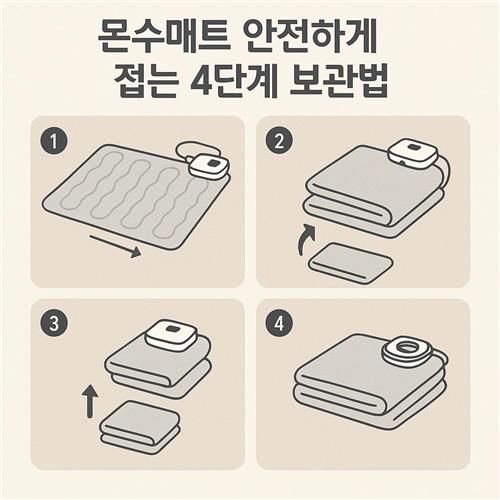 몬수매트 안전하게
접는 4단계 보관법

1

2

3

4