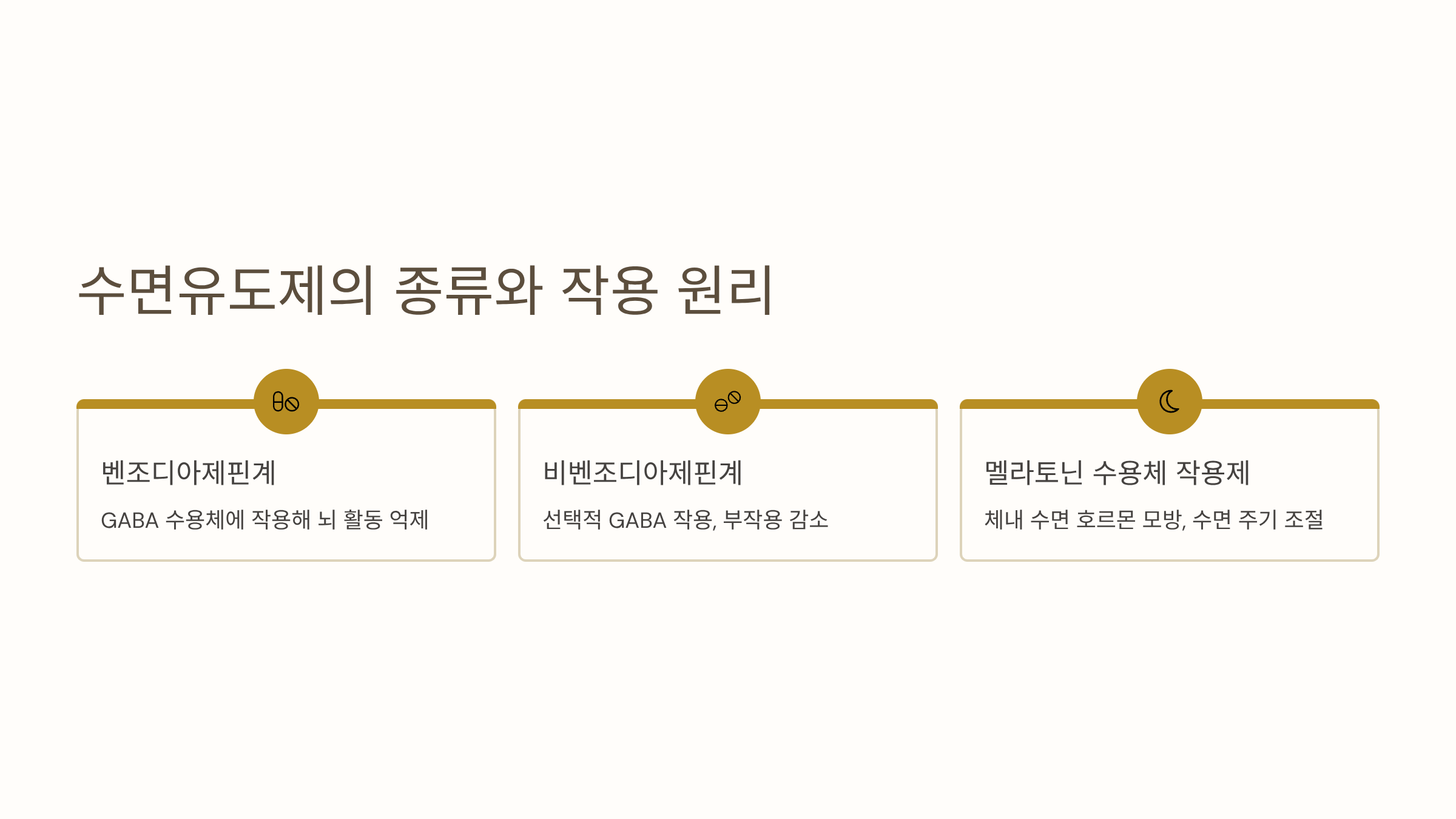 수면유도제의 종류와 작용 원리

벤조디아제핀계

GABA 수용체에 작용해 뇌 활동 억제

비벤조디아제핀계

선택적 GABA 작용, 부작용 감소

멜라토닌 수용체 작용제

체내 수면 호르몬 모방, 수면 주기 조절