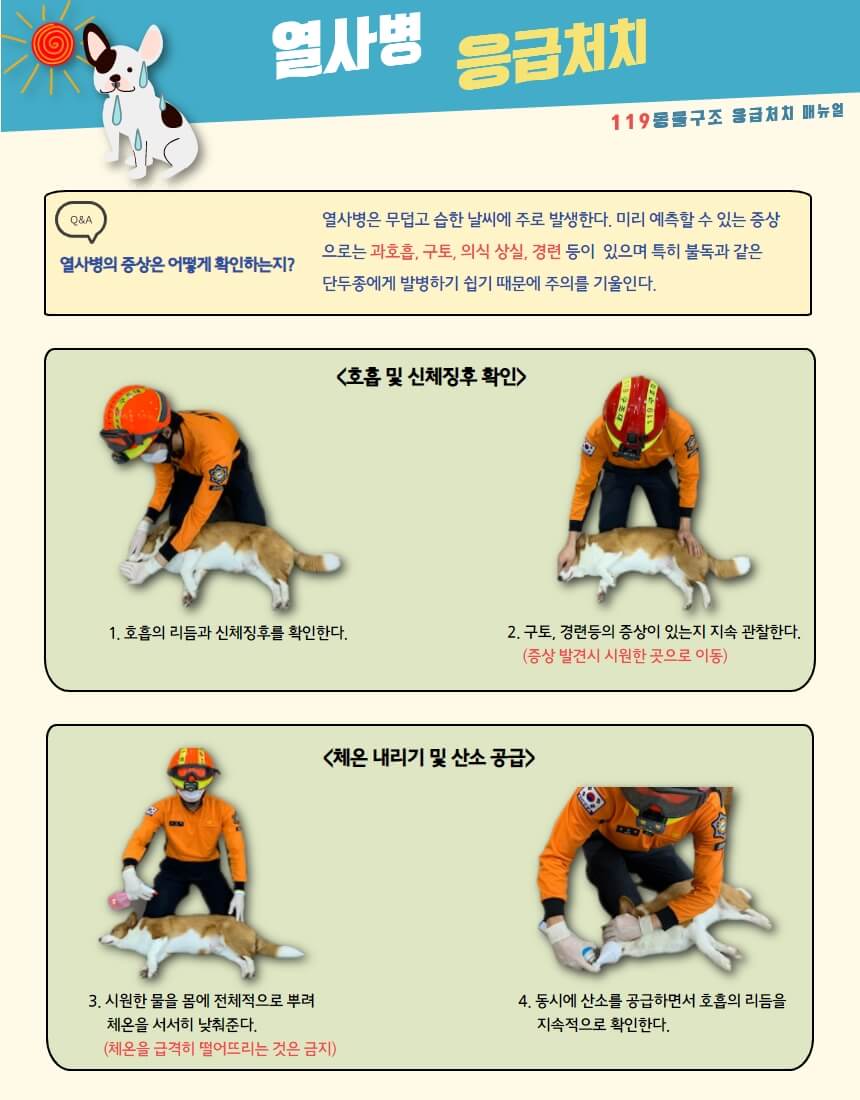 열사병 응급처치

119동물구조 응급처치 매뉴얼

Q&A

열사병의 증상은 어떻게 확인하는지?

열사병은 무덥고 습한 날씨에 주로 발생한다. 미리 예측할 수 있는 증상으로는 과호흡, 구토, 의식 상실, 경련 등이 있으며 특히 불독과 같은 단두종에게 발병하기 쉽기 때문에 주의를 기울인다.

<호흡 및 신체징후 확인>

1. 호흡의 리듬과 신체징후를 확인한다.

2. 구토, 경련등의 증상이 있는지 지속 관찰한다.
(증상 발견시 시원한 곳으로 이동)

<체온 내리기 및 산소 공급>

3. 시원한 물을 몸에 전체적으로 뿌려 체온을 서서히 낮춰준다.
(체온을 급격히 떨어뜨리는 것은 금지)

4. 동시에 산소를 공급하면서 호흡의 리듬을 지속적으로 확인한다.