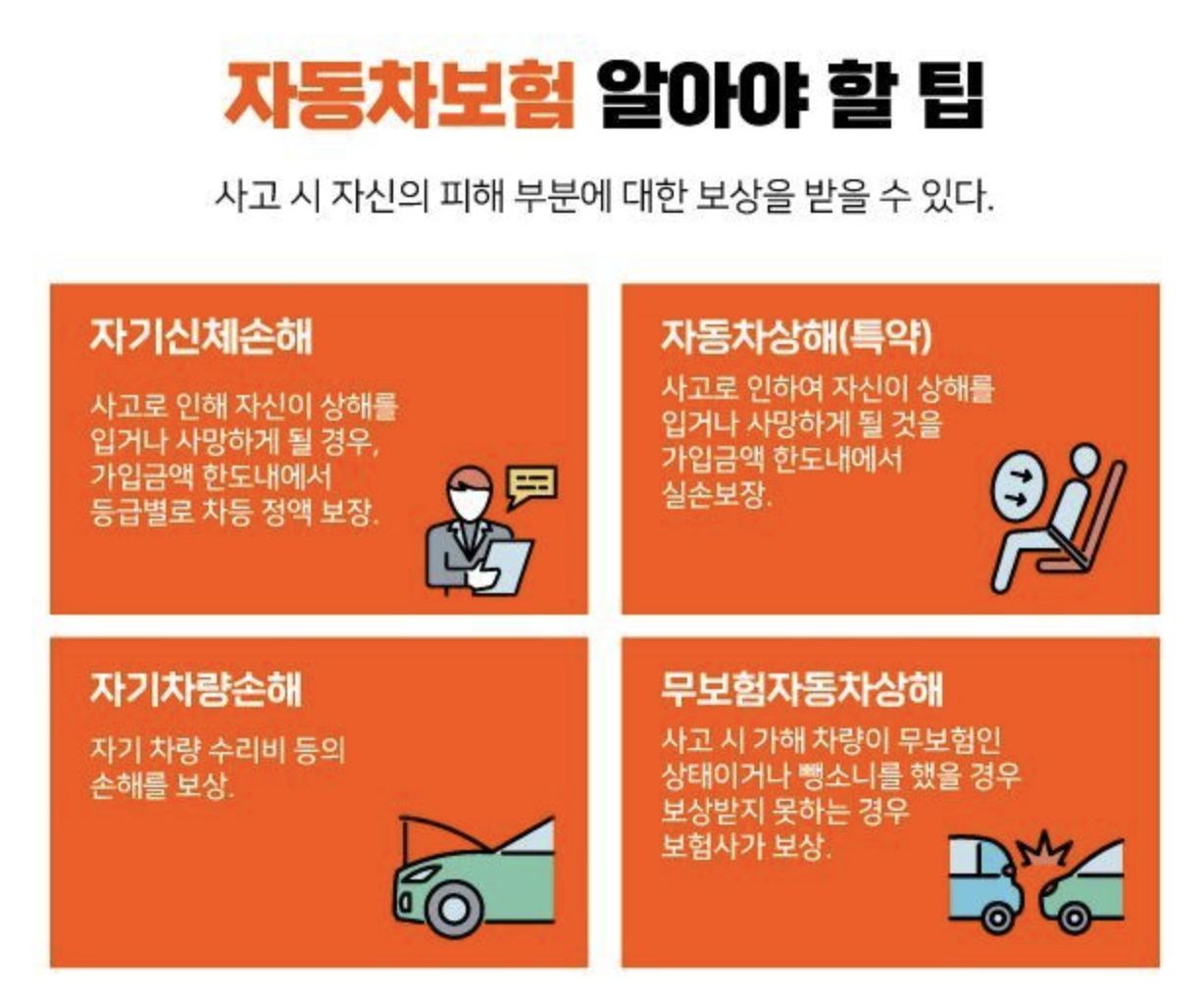 자동차보험 알아야 할 팁

사고 시 자신의 피해 부분에 대한 보상을 받을 수 있다.

자기신체손해

사고로 인해 자신이 상해를 입거나 사망하게 될 경우, 가입금액 한도내에서 등급별로 차등 정액 보장.

자동차상해(특약)

사고로 인하여 자신이 상해를 입거나 사망하게 될 것을 가입금액 한도내에서 실손보장.

자기차량손해

자기 차량 수리비 등의 손해를 보상.

무보험자동차상해

사고 시 가해 차량이 무보험인 상태이거나 뺑소니를 했을 경우 보상받지 못하는 경우 보험사가 보상.