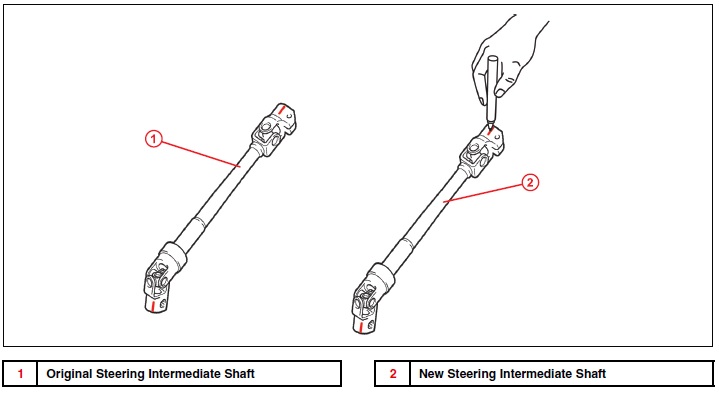 1

2

| 1 | Original Steering Intermediate Shaft |
|---|---|

| 2 | New Steering Intermediate Shaft |
|---|---|