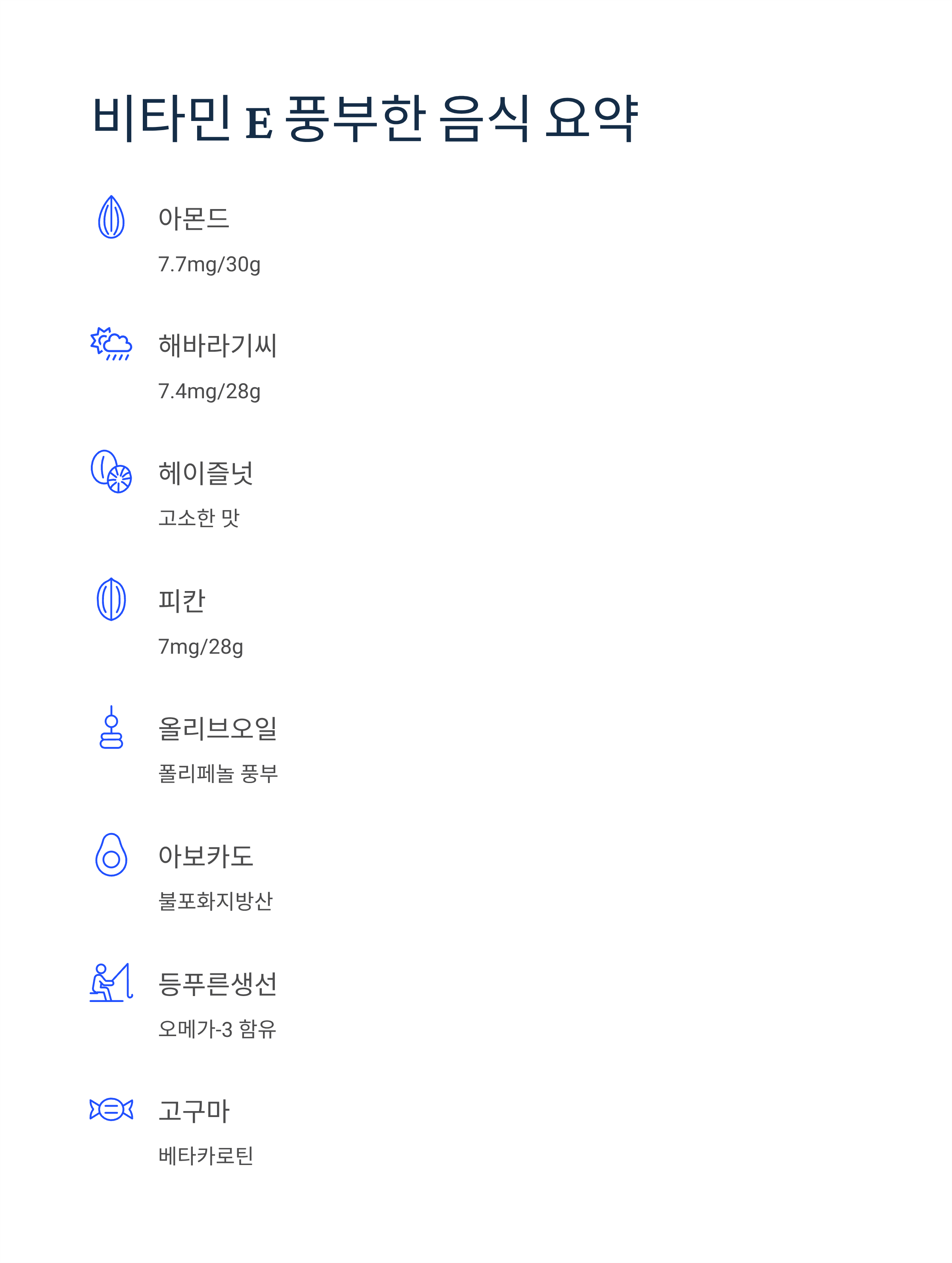 비타민 E 풍부한 음식 요약

아몬드

7.7mg/30g

해바라기씨

7.4mg/28g

헤이즐넛

고소한 맛

피칸

7mg/28g

올리브오일

폴리페놀 풍부

아보카도

불포화지방산

등푸른생선

오메가-3 함유

고구마

베타카로틴