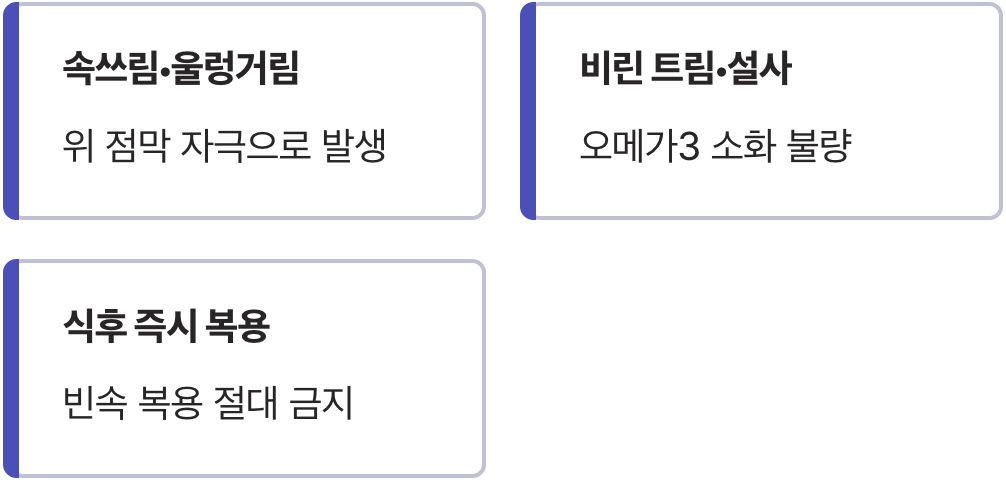 속쓰림·울렁거림

위 점막 자극으로 발생

비린 트림·설사

오메가3 소화 불량

식후 즉시 복용

빈속 복용 절대 금지