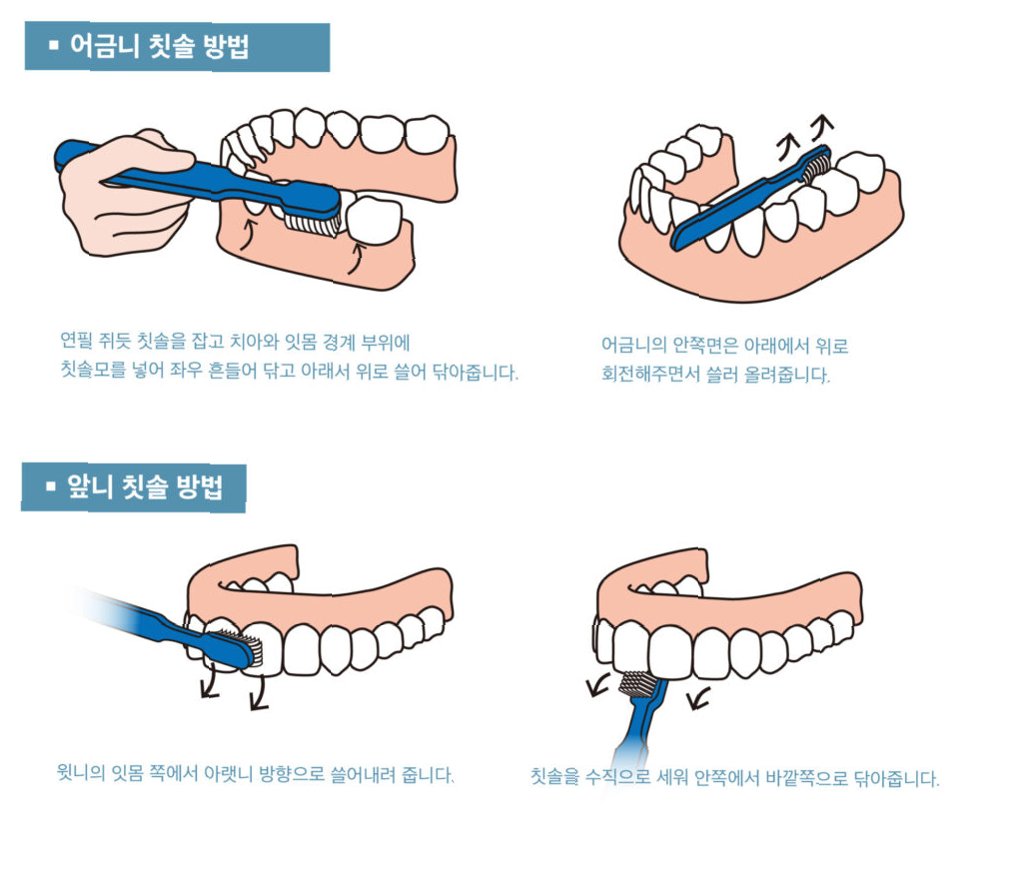 ▪ 어금니 칫솔 방법

연필 쥐듯 칫솔을 잡고 치아와 잇몸 경계 부위에 칫솔모를 넣어 좌우 흔들어 닦고 아래서 위로 쓸어 닦아줍니다.

어금니의 안쪽면은 아래에서 위로 회전해주면서 쓸러 올려줍니다.

▪ 앞니 칫솔 방법

윗니의 잇몸 쪽에서 아랫니 방향으로 쓸어내려 줍니다.

칫솔을 수직으로 세워 안쪽에서 바깥쪽으로 닦아줍니다.