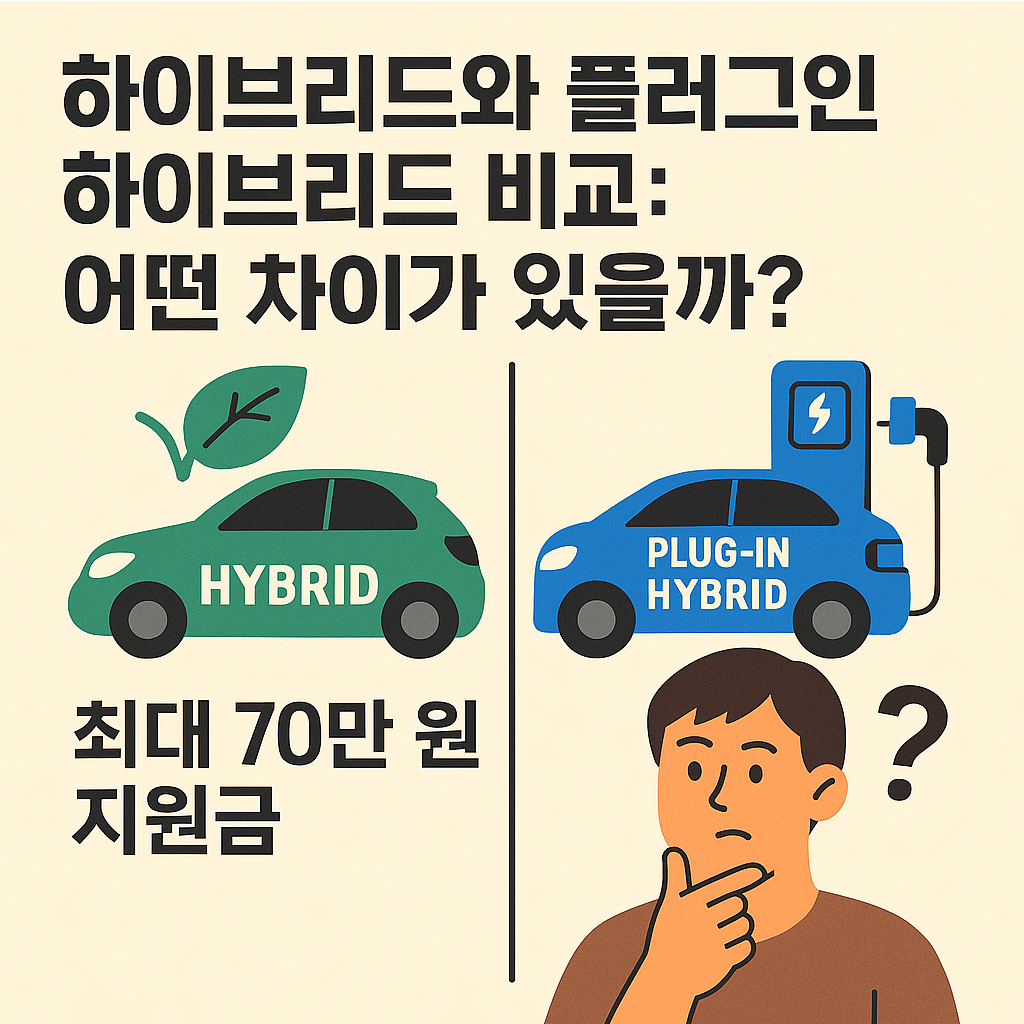 하이브리드와 플러그인 하이브리드 비교: 어떤 차이가 있을까?

HYBRID

PLUG-IN HYBRID

최대 70만 원 지원금

?