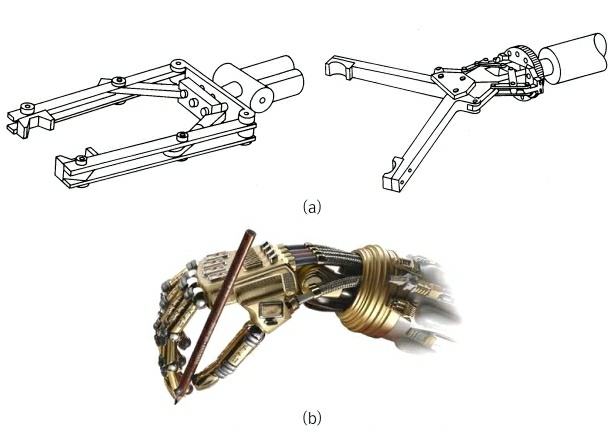 (a)

(b)