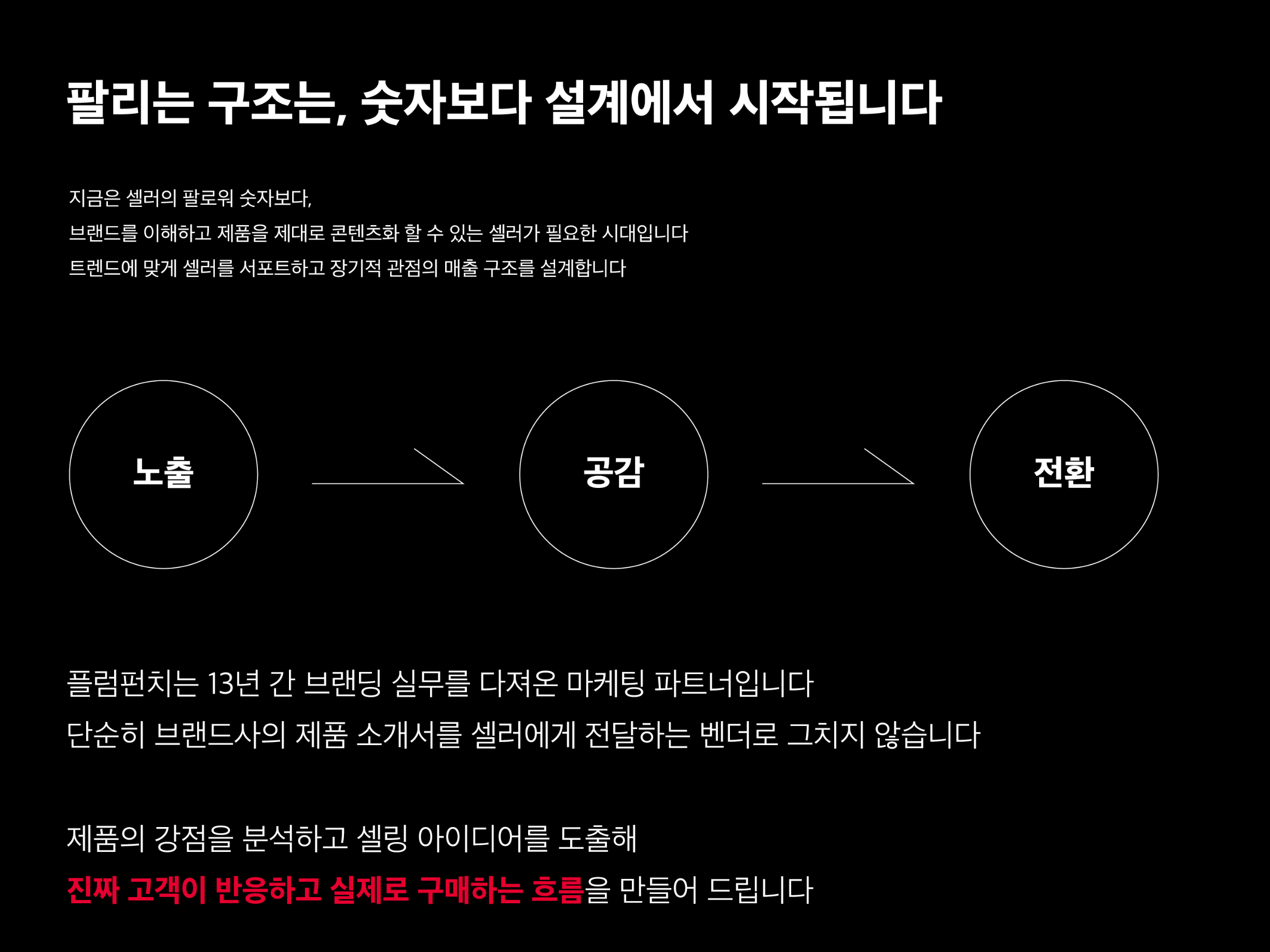 팔리는 구조는, 숫자보다 설계에서 시작됩니다

지금은 셀러의 팔로워 숫자보다,
브랜드를 이해하고 제품을 제대로 콘텐츠화 할 수 있는 셀러가 필요한 시대입니다
트렌드에 맞게 셀러를 서포트하고 장기적 관점의 매출 구조를 설계합니다

노출

공감

전환

플럼펀치는 13년 간 브랜딩 실무를 다져온 마케팅 파트너입니다
단순히 브랜드사의 제품 소개서를 셀러에게 전달하는 벤더로 그치지 않습니다

제품의 강점을 분석하고 셀링 아이디어를 도출해
진짜 고객이 반응하고 실제로 구매하는 흐름을 만들어 드립니다