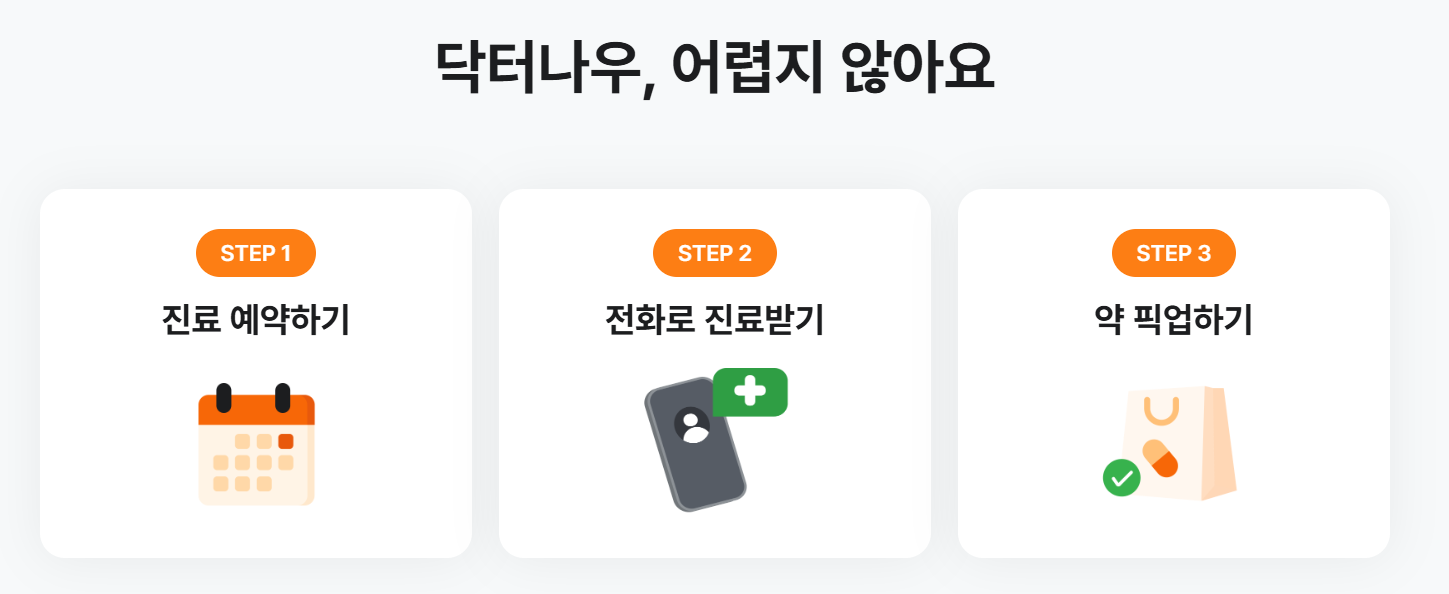 닥터나우, 어렵지 않아요

STEP 1

진료 예약하기

STEP 2

전화로 진료받기

STEP 3

약 픽업하기