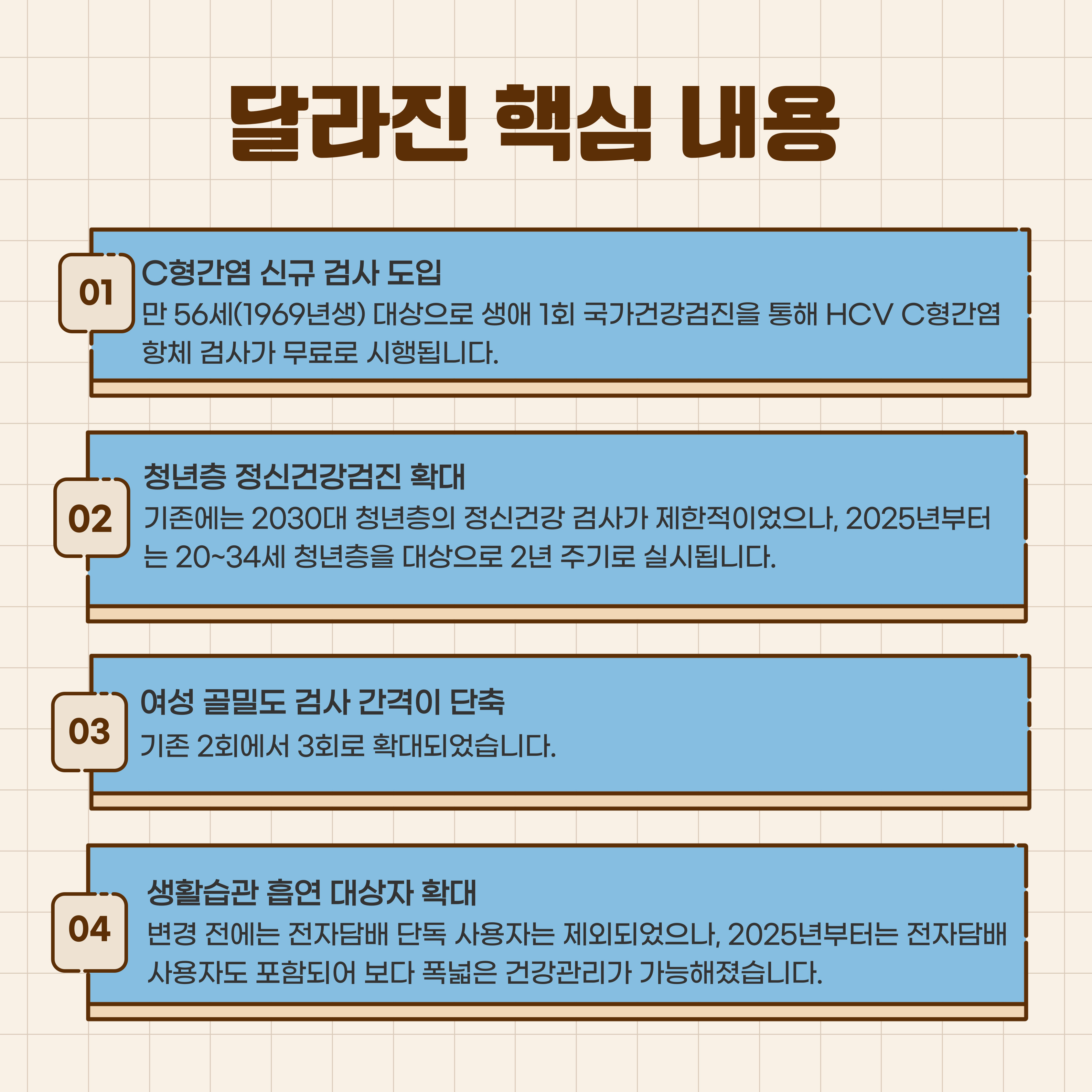 달라진 핵심 내용

01

C형간염 신규 검사 도입

만 56세(1969년생) 대상으로 생애 1회 국가건강검진을 통해 HCV C형간염 항체 검사가 무료로 시행됩니다.

02

청년층 정신건강검진 확대

기존에는 2030대 청년층의 정신건강 검사가 제한적이었으나, 2025년부터는 20~34세 청년층을 대상으로 2년 주기로 실시됩니다.

03

여성 골밀도 검사 간격이 단축

기존 2회에서 3회로 확대되었습니다.

04

생활습관 흡연 대상자 확대

변경 전에는 전자담배 단독 사용자는 제외되었으나, 2025년부터는 전자담배 사용자도 포함되어 보다 폭넓은 건강관리가 가능해졌습니다.