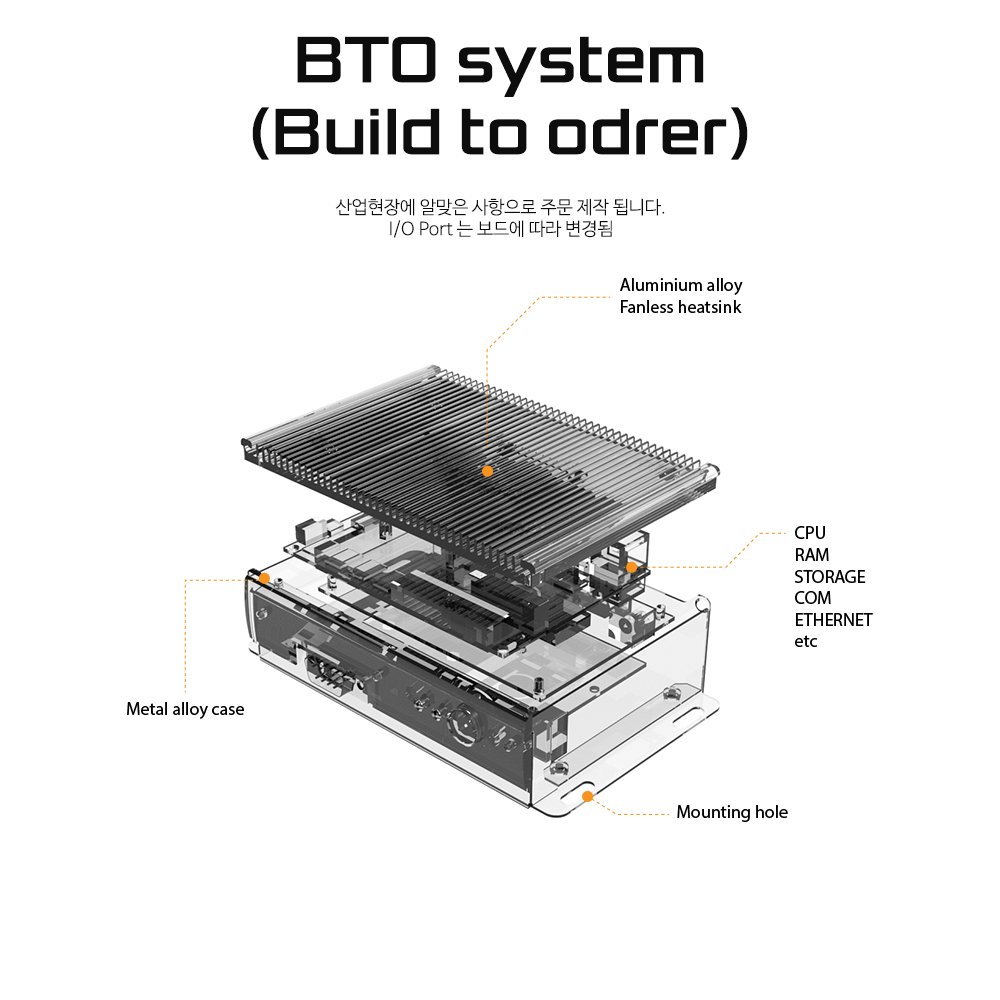 BTO system
(Build to odrer)

산업현장에 알맞은 사항으로 주문 제작 됩니다.
I/O Port 는 보드에 따라 변경됨

Aluminium alloy
Fanless heatsink

CPU
RAM
STORAGE
COM
ETHERNET
etc

Metal alloy case

Mounting hole