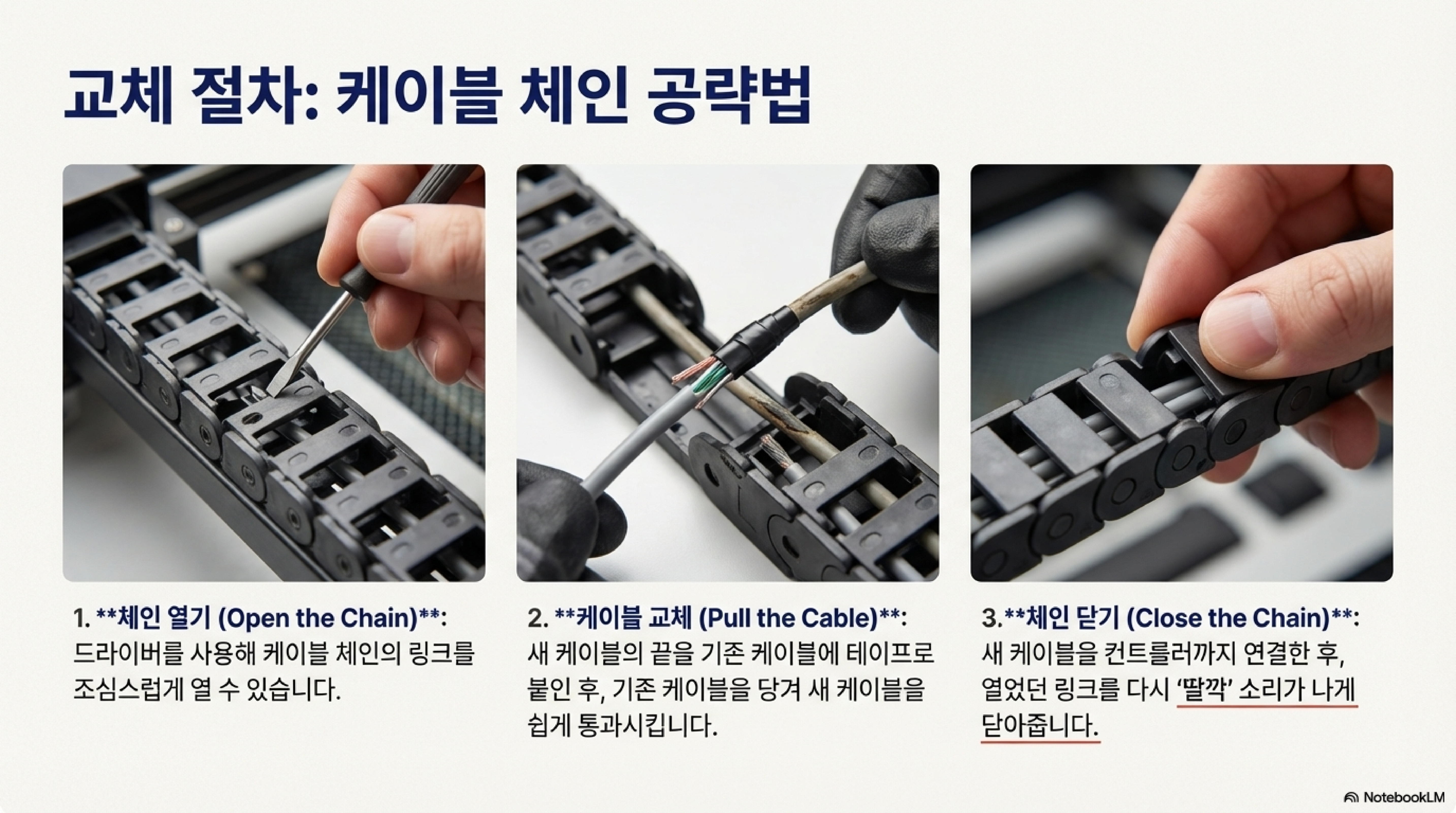 교체 절차: 케이블 체인 공략법

1. **체인 열기 (Open the Chain)**:
드라이버를 사용해 케이블 체인의 링크를 조심스럽게 열 수 있습니다.

2. **케이블 교체 (Pull the Cable)**:
새 케이블의 끝을 기존 케이블에 테이프로 붙인 후, 기존 케이블을 당겨 새 케이블을 쉽게 통과시킵니다.

3.**체인 닫기 (Close the Chain)**:
새 케이블을 컨트롤러까지 연결한 후, 열었던 링크를 다시 '딸깍' 소리가 나게 닫아줍니다.

NotebookLM