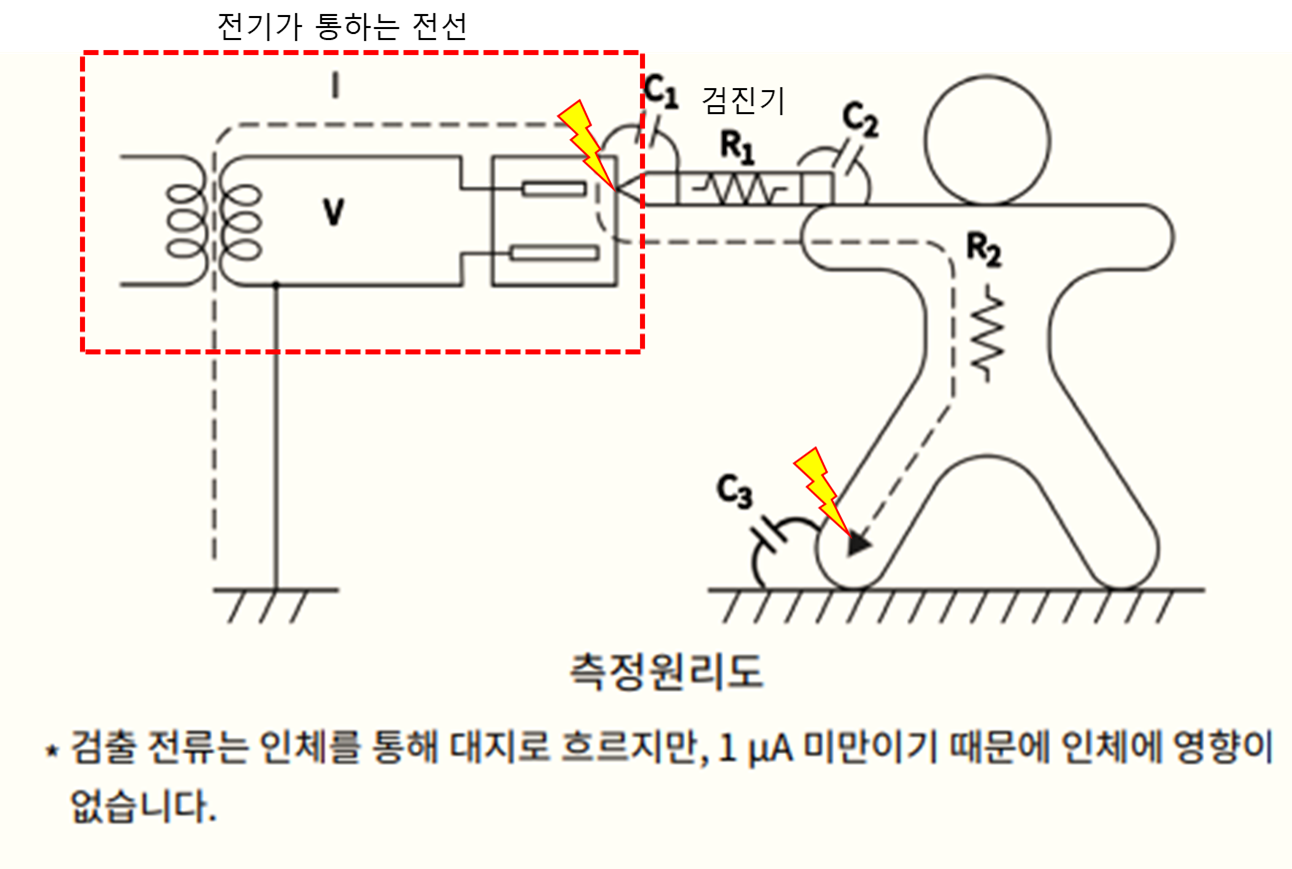 전기가 통하는 전선

I

V

$C_1$

검진기

$R_1$

$C_2$

$R_2$

$C_3$

측정원리도

★ 검출 전류는 인체를 통해 대지로 흐르지만, 1 μA 미만이기 때문에 인체에 영향이 없습니다.