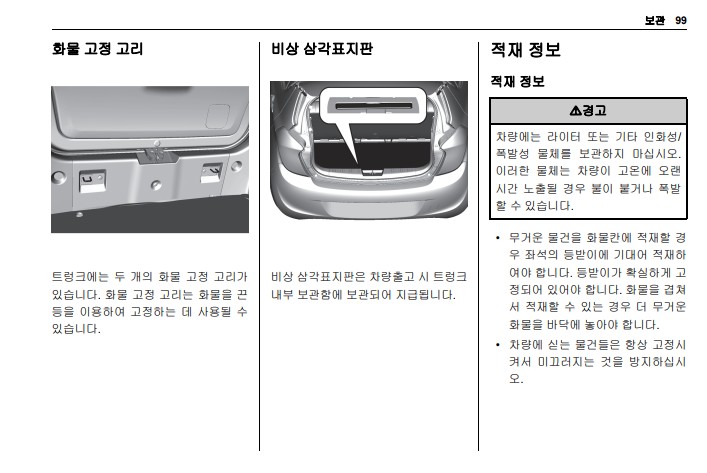 보관 99

화물 고정 고리

트렁크에는 두 개의 화물 고정 고리가 있습니다. 화물 고정 고리는 화물을 끈 등을 이용하여 고정하는 데 사용될 수 있습니다.

비상 삼각표지판

비상 삼각표지판은 차량출고 시 트렁크 내부 보관함에 보관되어 지급됩니다.

적재 정보

적재 정보

⚠경고

차량에는 라이터 또는 기타 인화성/폭발성 물체를 보관하지 마십시오. 이러한 물체는 차량이 고온에 오랜 시간 노출될 경우 불이 붙거나 폭발할 수 있습니다.

• 무거운 물건을 화물칸에 적재할 경우 좌석의 등받이에 기대어 적재하여야 합니다. 등받이가 확실하게 고정되어 있어야 합니다. 화물을 겹쳐서 적재할 수 있는 경우 더 무거운 화물을 바닥에 놓아야 합니다.

• 차량에 싣는 물건들은 항상 고정시켜서 미끄러지는 것을 방지하십시오.