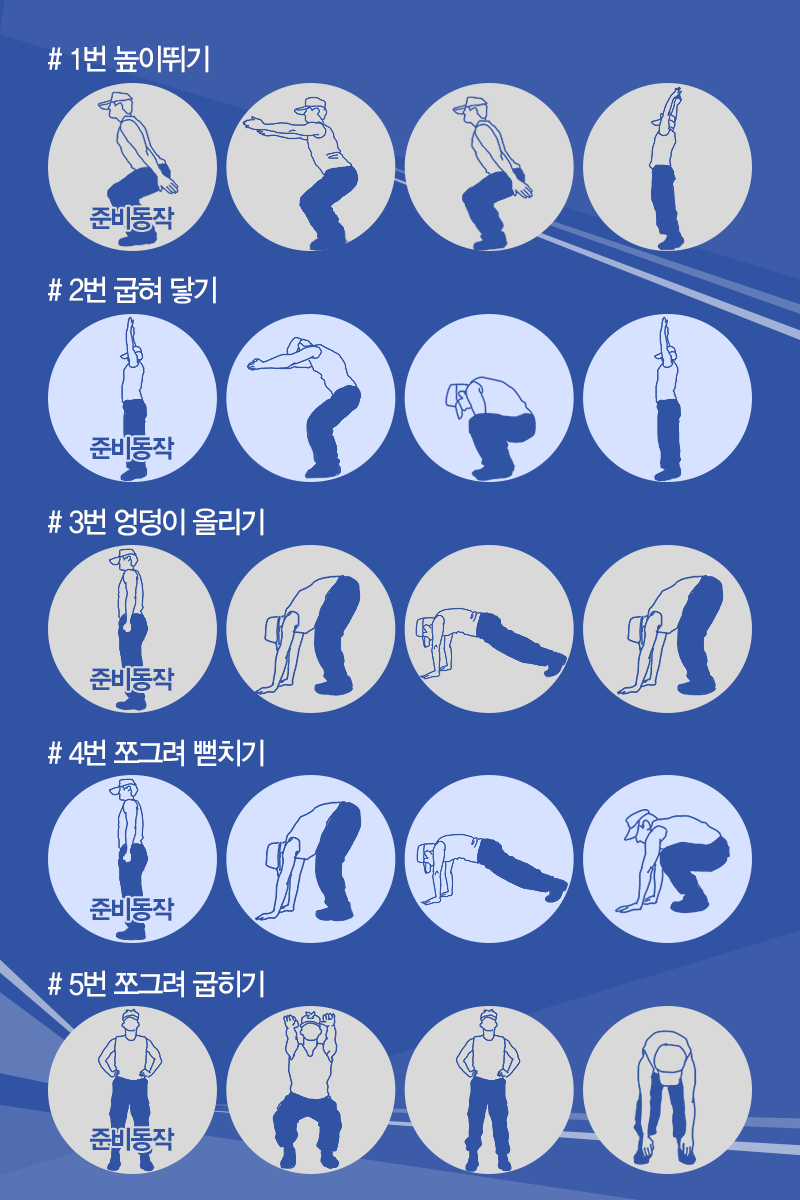 # 1번 높이뛰기

준비동작

# 2번 굽혀 닿기

준비동작

# 3번 엉덩이 올리기

준비동작

# 4번 쪼그려 뻗치기

준비동작

# 5번 쪼그려 굽히기

준비동작